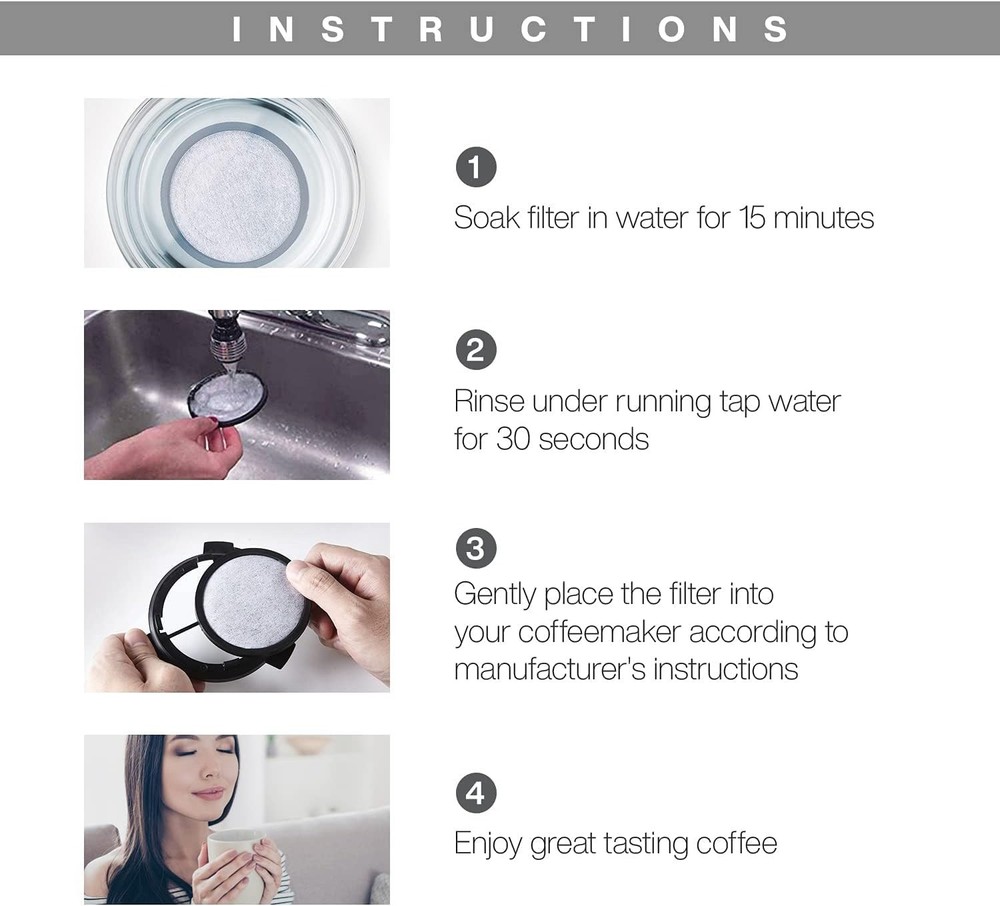 INSTRUCTIONS

1
Soak filter in water for 15 minutes

2
Rinse under running tap water for 30 seconds

3
Gently place the filter into your coffeemaker according to manufacturer's instructions

4
Enjoy great tasting coffee