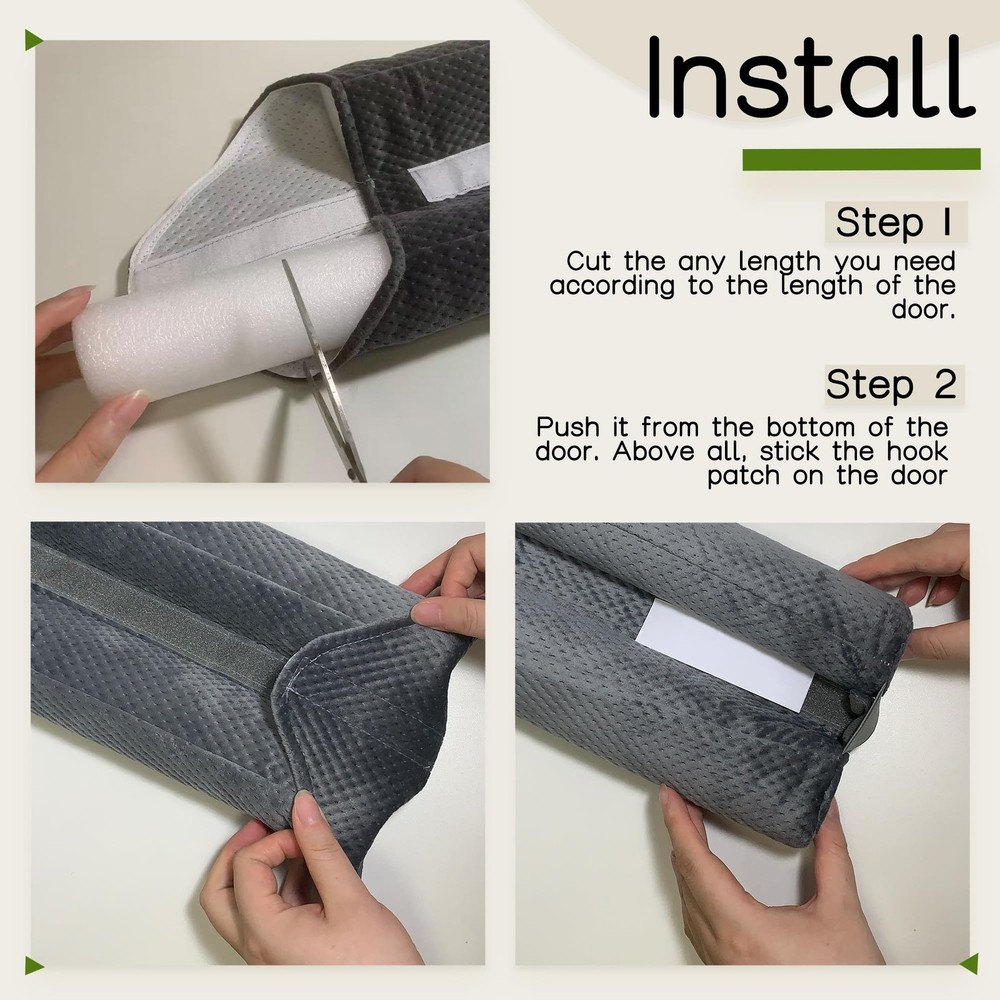 Install

Step 1

Cut the any length you need according to the length of the door.

Step 2

Push it from the bottom of the door. Above all, stick the hook patch on the door