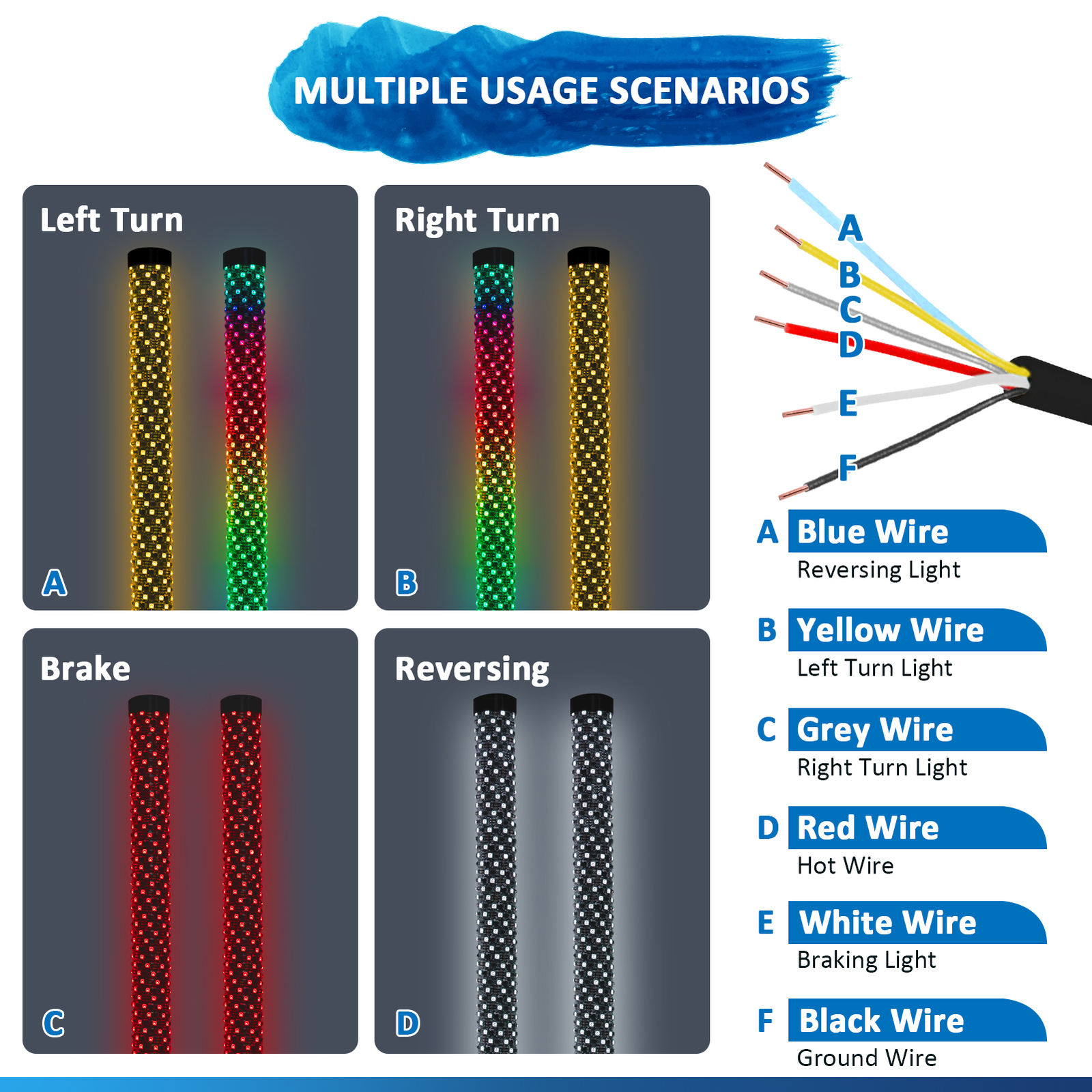 MULTIPLE USAGE SCENARIOS

Left Turn

A

Right Turn

B

Brake

C

Reversing

D

A
B
C
D
E
F

A Blue Wire
Reversing Light

B Yellow Wire
Left Turn Light

C Grey Wire
Right Turn Light

D Red Wire
Hot Wire

E White Wire
Braking Light

F Black Wire
Ground Wire