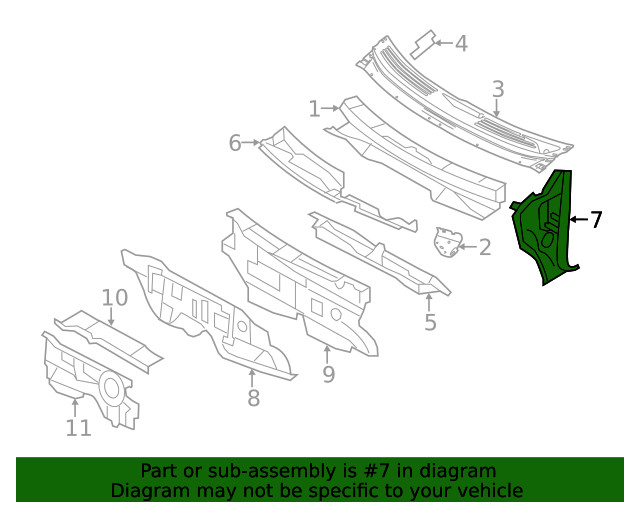 4
3
1
6
7
2
5
10
9
8
11

Part or sub-assembly is #7 in diagram
Diagram may not be specific to your vehicle