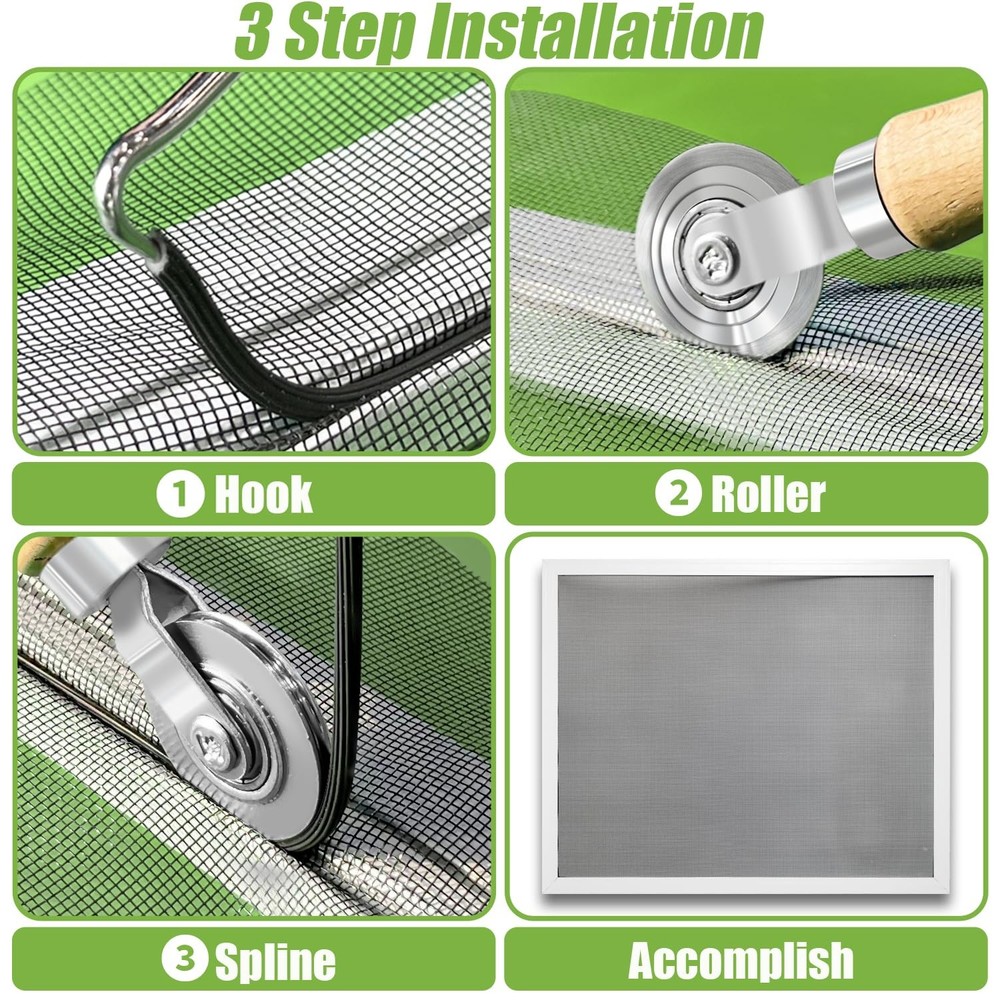 3 Step Installation

1 Hook

2 Roller

3 Spline

Accomplish