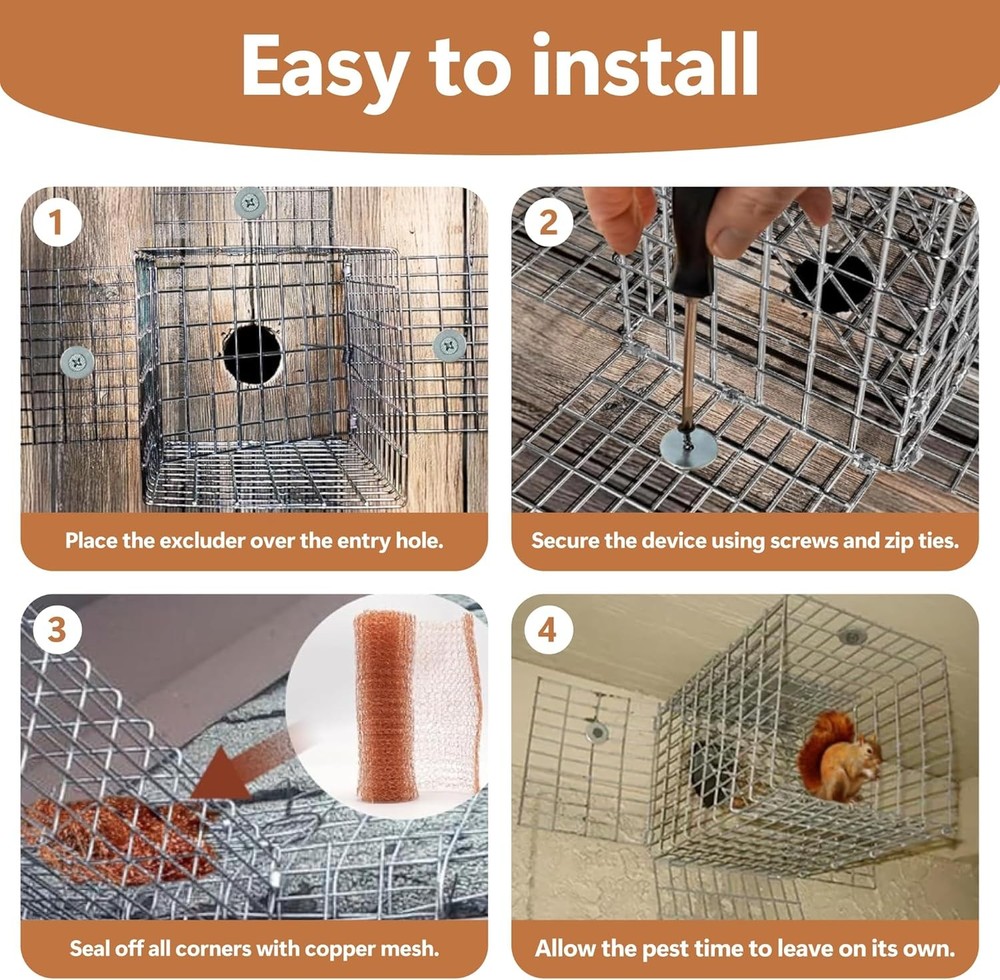 Easy to install

1

Place the excluder over the entry hole.

2

Secure the device using screws and zip ties.

3

Seal off all corners with copper mesh.

4

Allow the pest time to leave on its own.