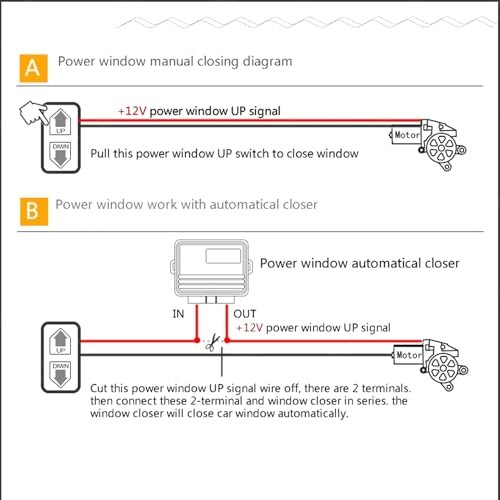 A Power window manual closing diagram

+12V power window UP signal

UP

DIWN

Motor

Pull this power window UP switch to close window

B Power window work with automatical closer

Power window automatical closer

IN

OUT

+12V power window UP signal

UP

DIWN

Motor

Cut this power window UP signal wire off, there are 2 terminals. then connect these 2-terminal and window closer in series. the window closer will close car window automatically.