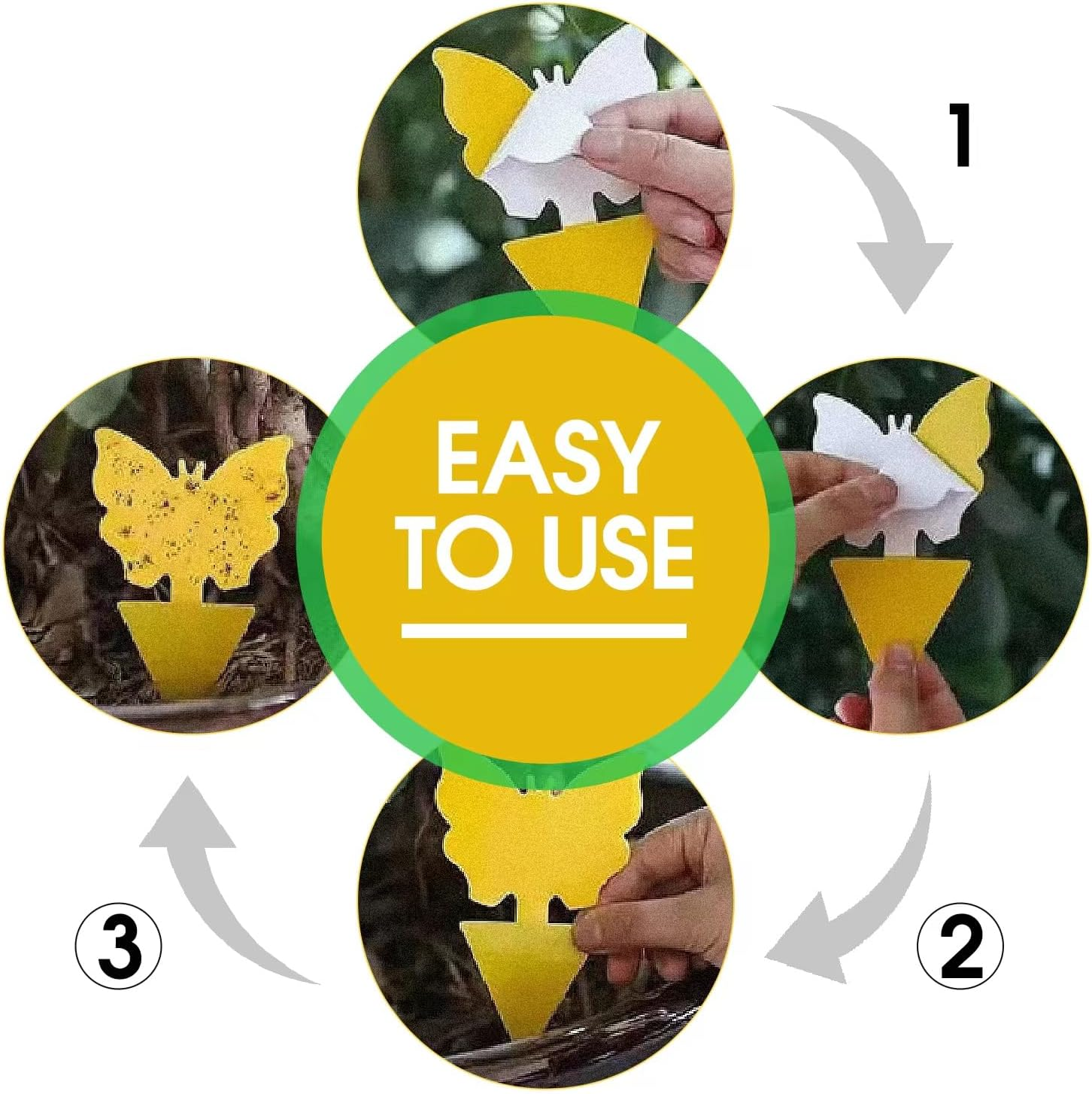 1

EASY TO USE

③

②