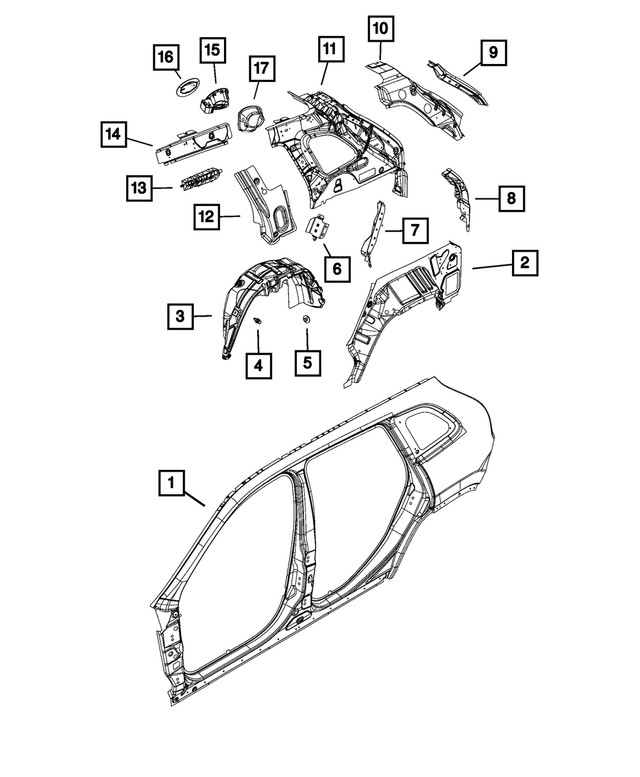 16
15
17
11
10
9
14
13
12
8
7
6
2
3
4
5
1