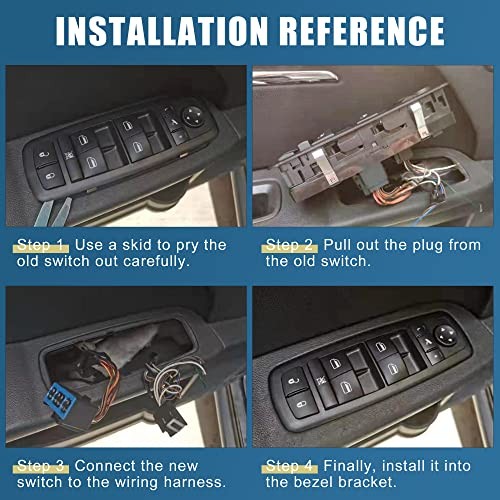 INSTALLATION REFERENCE

Step 1 Use a skid to pry the old switch out carefully.

Step 2 Pull out the plug from the old switch.

Step 3 Connect the new switch to the wiring harness.

Step 4 Finally, install it into the bezel bracket.