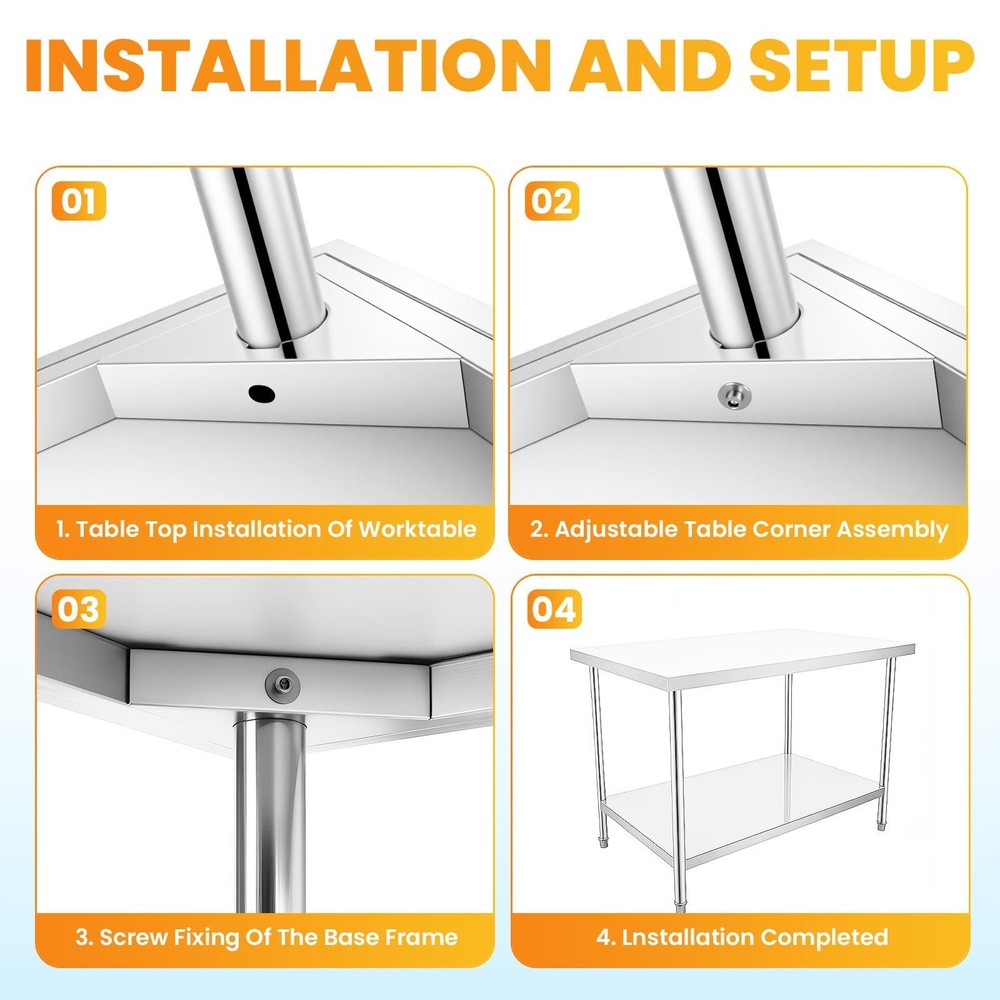 INSTALLATION AND SETUP

01

1. Table Top Installation Of Worktable

02

2. Adjustable Table Corner Assembly

03

3. Screw Fixing Of The Base Frame

04

4. Lnstallation Completed