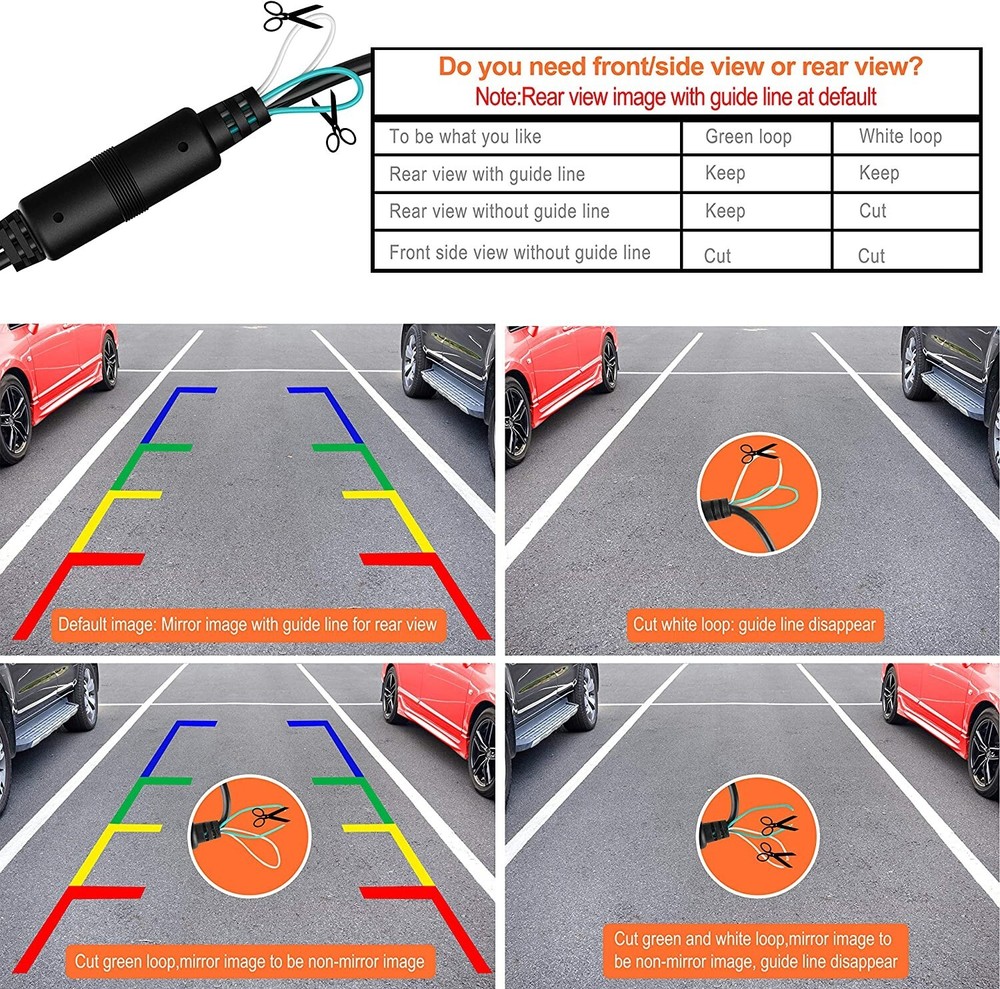 Do you need front/side view or rear view?
Note:Rear view image with guide line at default

| To be what you like | Green loop | White loop |
|---|---|---|
| Rear view with guide line | Keep | Keep |
| Rear view without guide line | Keep | Cut |
| Front side view without guide line | Cut | Cut |

Default image: Mirror image with guide line for rear view

Cut white loop: guide line disappear

Cut green loop,mirror image to be non-mirror image

Cut green and white loop,mirror image to be non-mirror image, guide line disappear