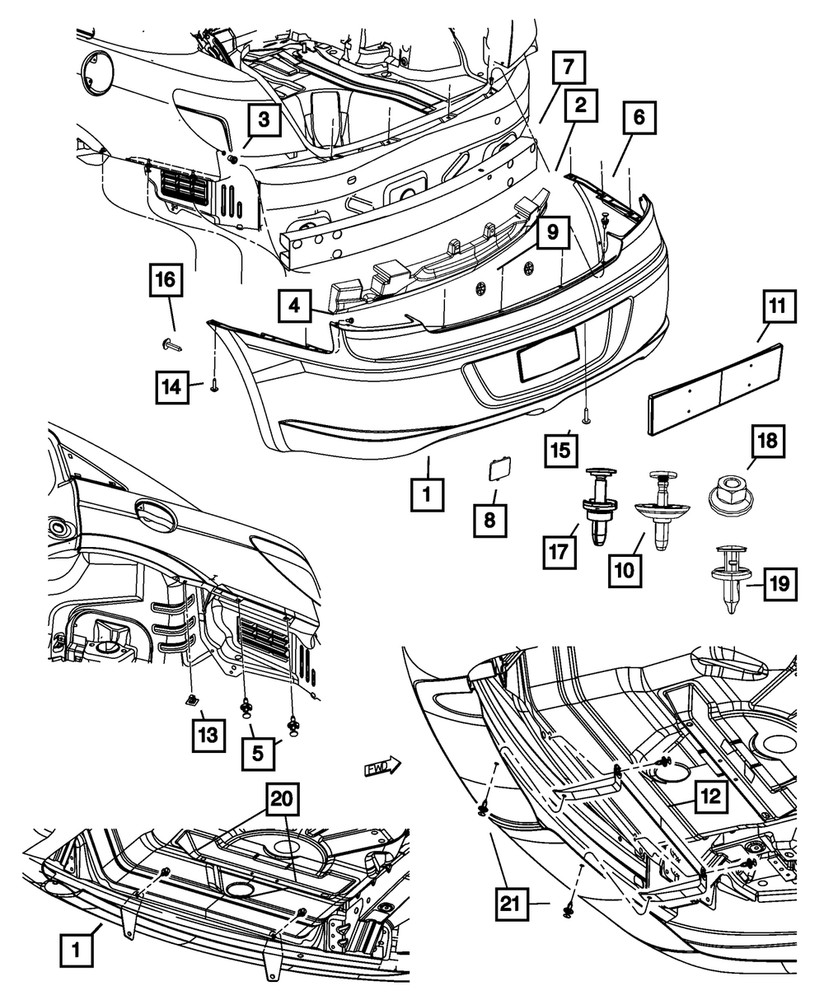 7
2
6
3
9
16
4
11
14
15
18
1
8
17
10
19
13
5
FWD
12
20
21
1