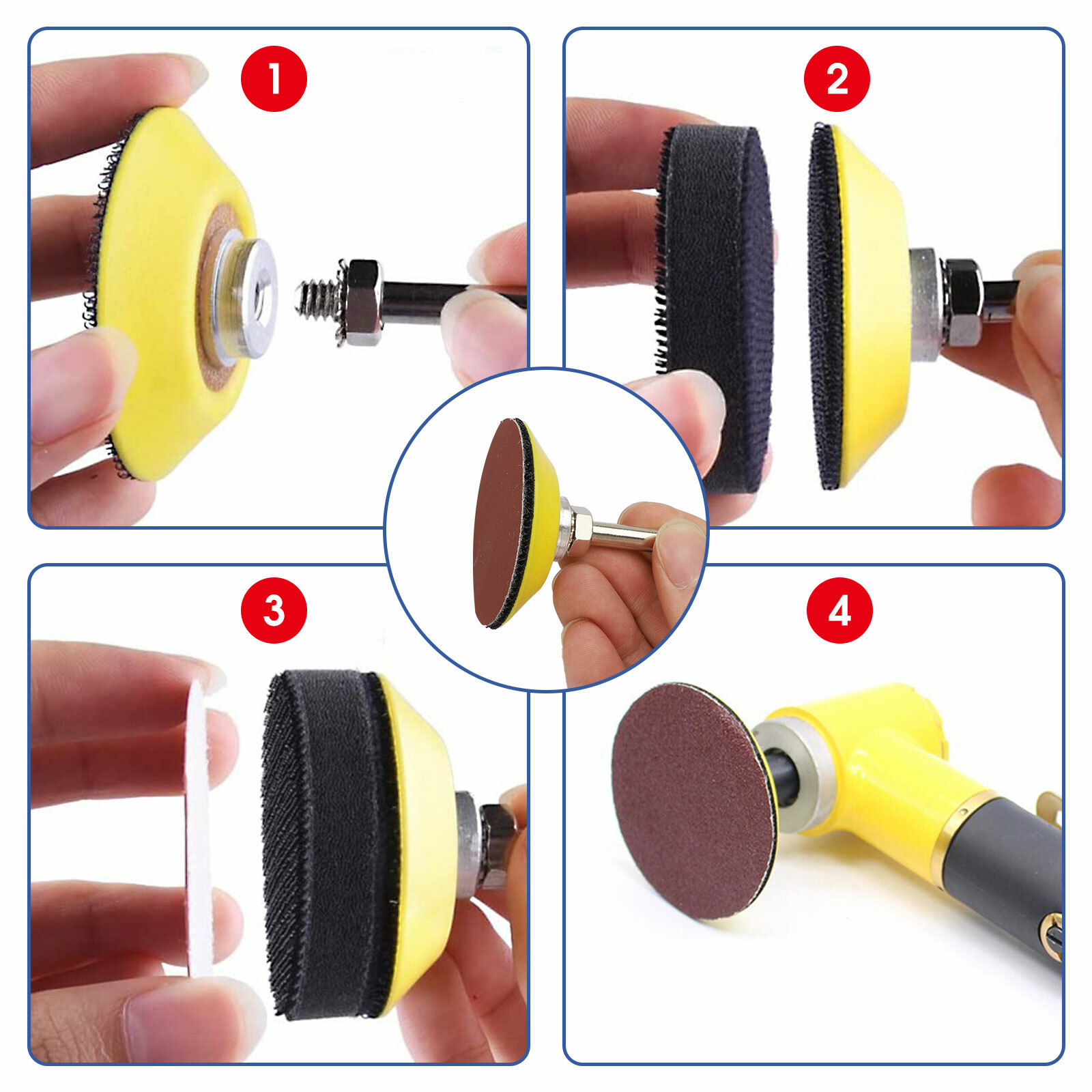 1

2

3

4