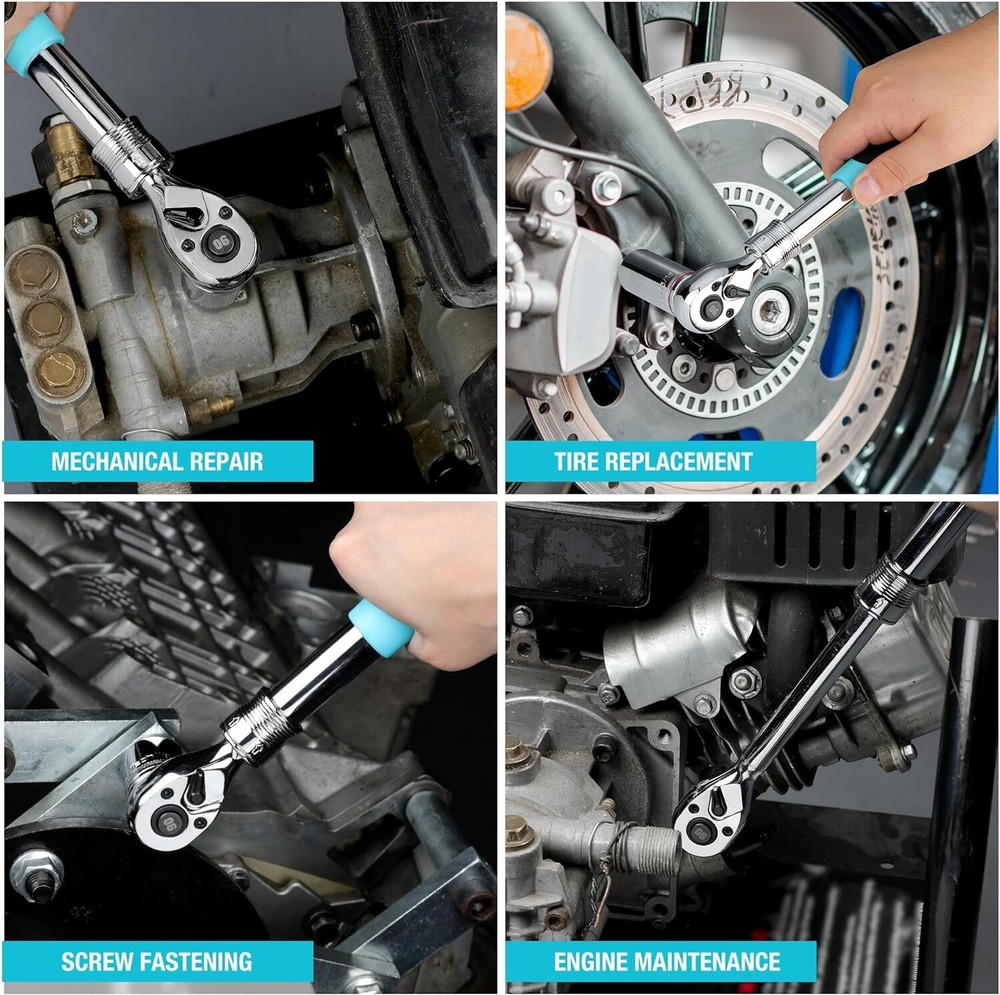 90

MECHANICAL REPAIR

TIRE REPLACEMENT

90

SCREW FASTENING

ENGINE MAINTENANCE