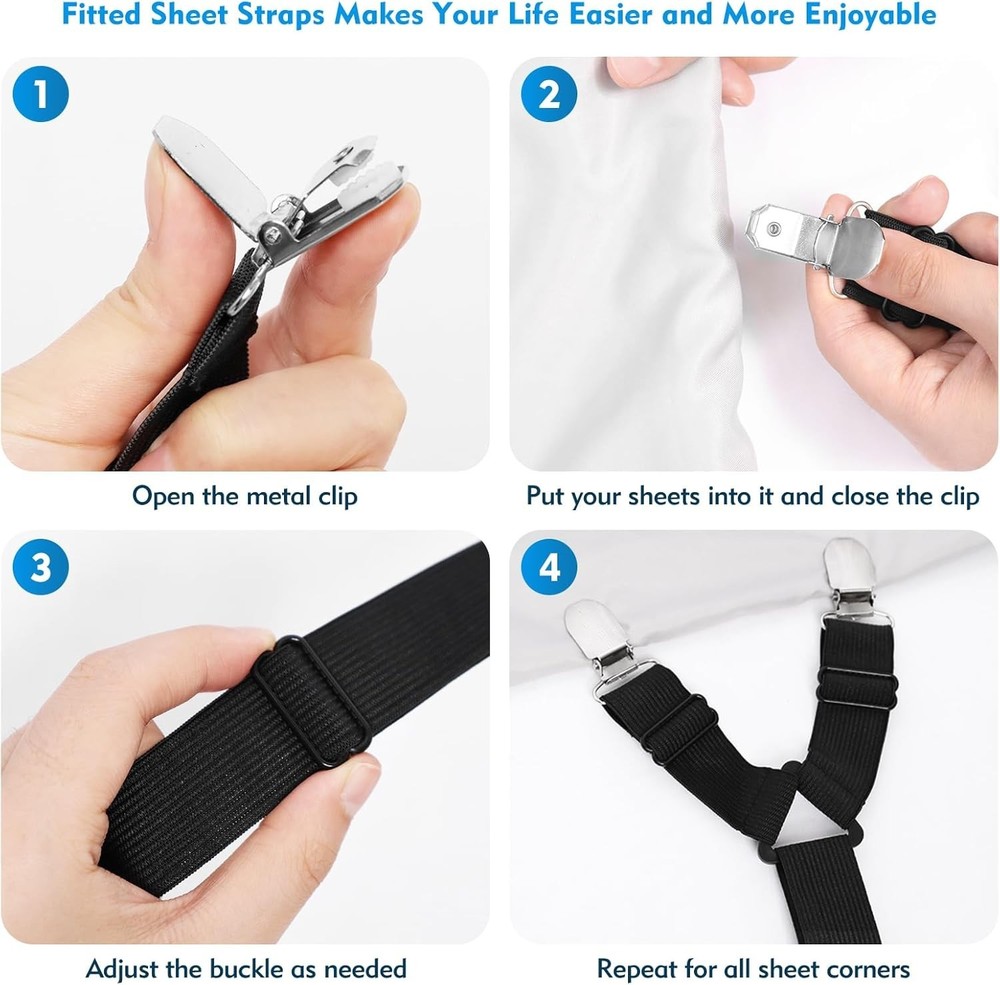 Fitted Sheet Straps Makes Your Life Easier and More Enjoyable

1

Open the metal clip

2

Put your sheets into it and close the clip

3

Adjust the buckle as needed

4

Repeat for all sheet corners