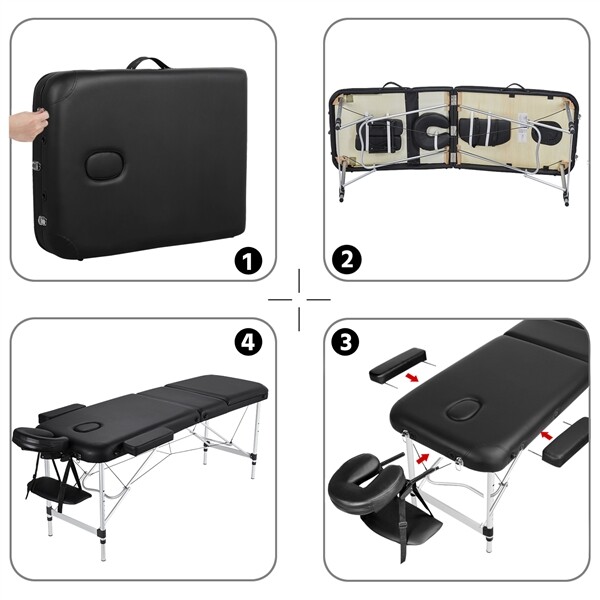 1

2

4

3