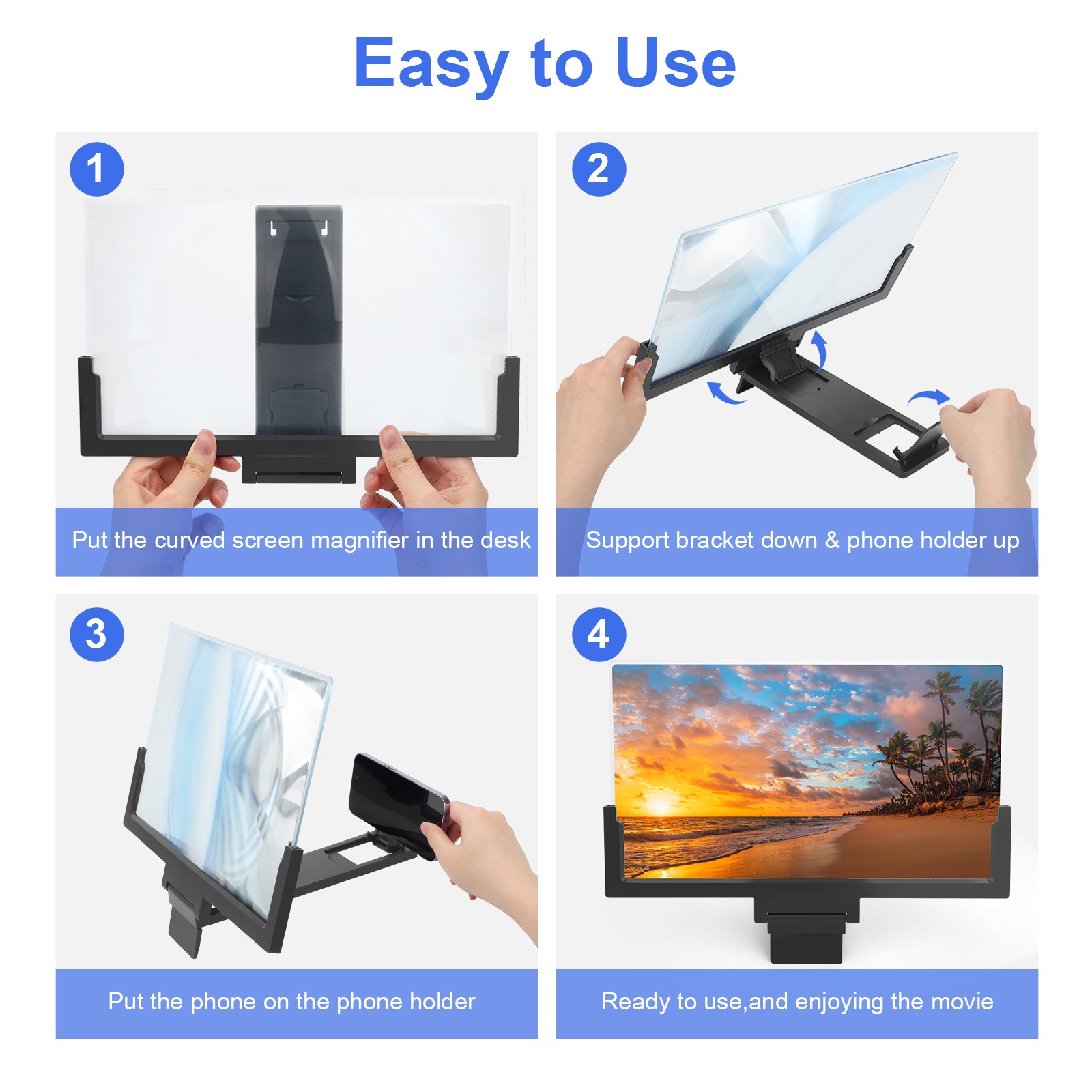 Easy to Use

1

Put the curved screen magnifier in the desk

2

Support bracket down & phone holder up

3

Put the phone on the phone holder

4

Ready to use,and enjoying the movie