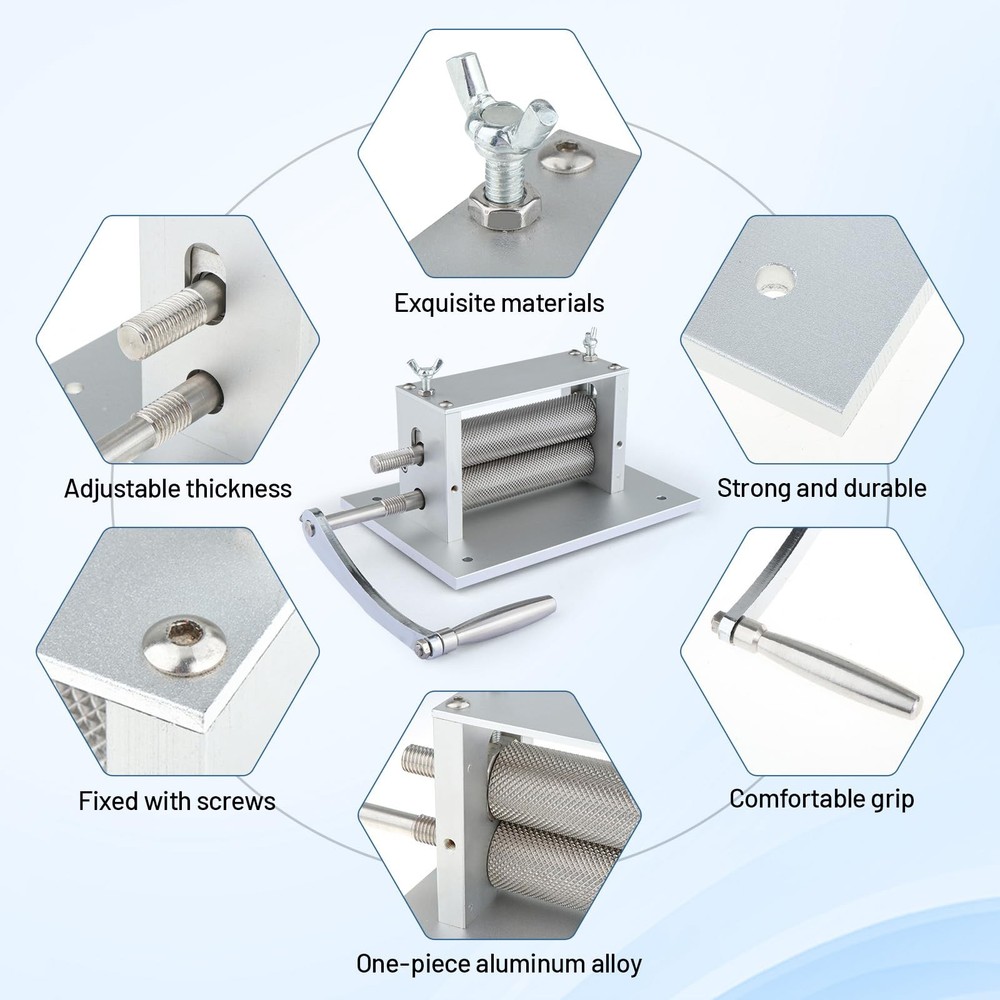 Exquisite materials

Adjustable thickness

Strong and durable

Fixed with screws

Comfortable grip

One-piece aluminum alloy