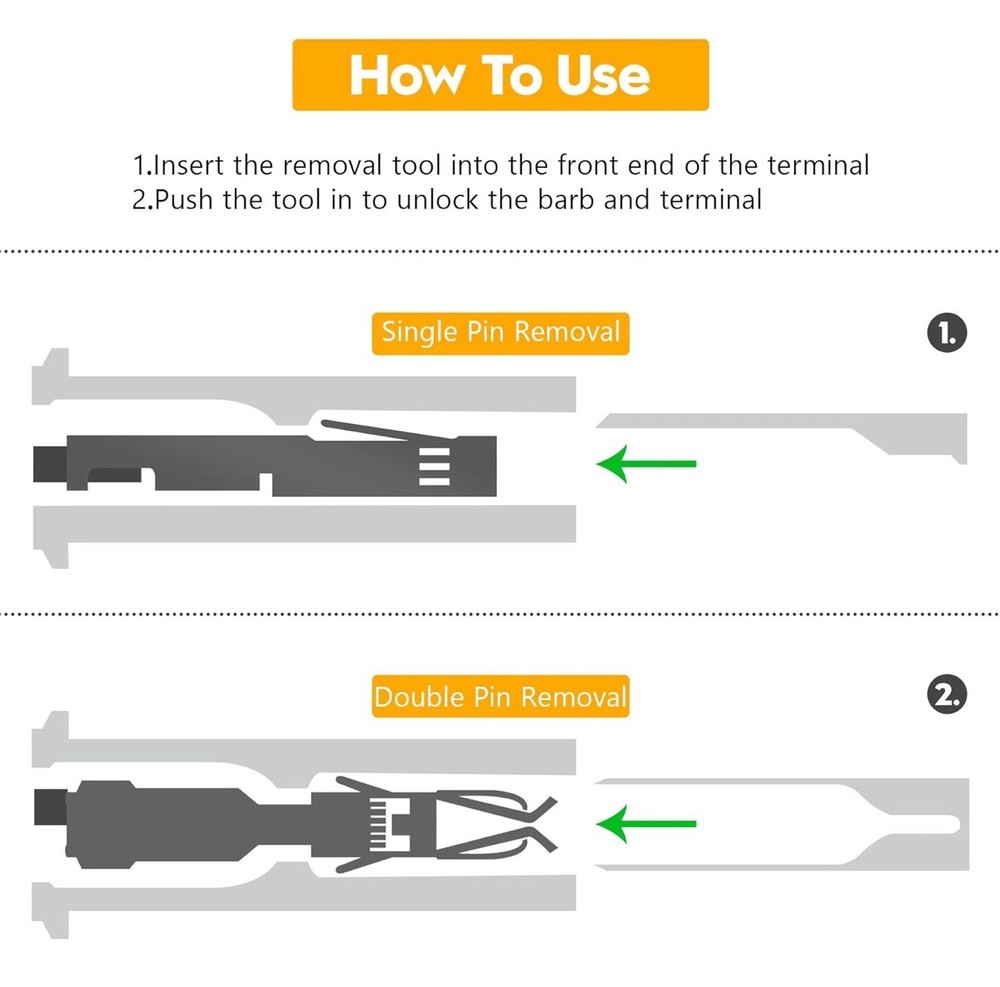 How To Use

1.Insert the removal tool into the front end of the terminal
2.Push the tool in to unlock the barb and terminal

Single Pin Removal

1.

Double Pin Removal

2.