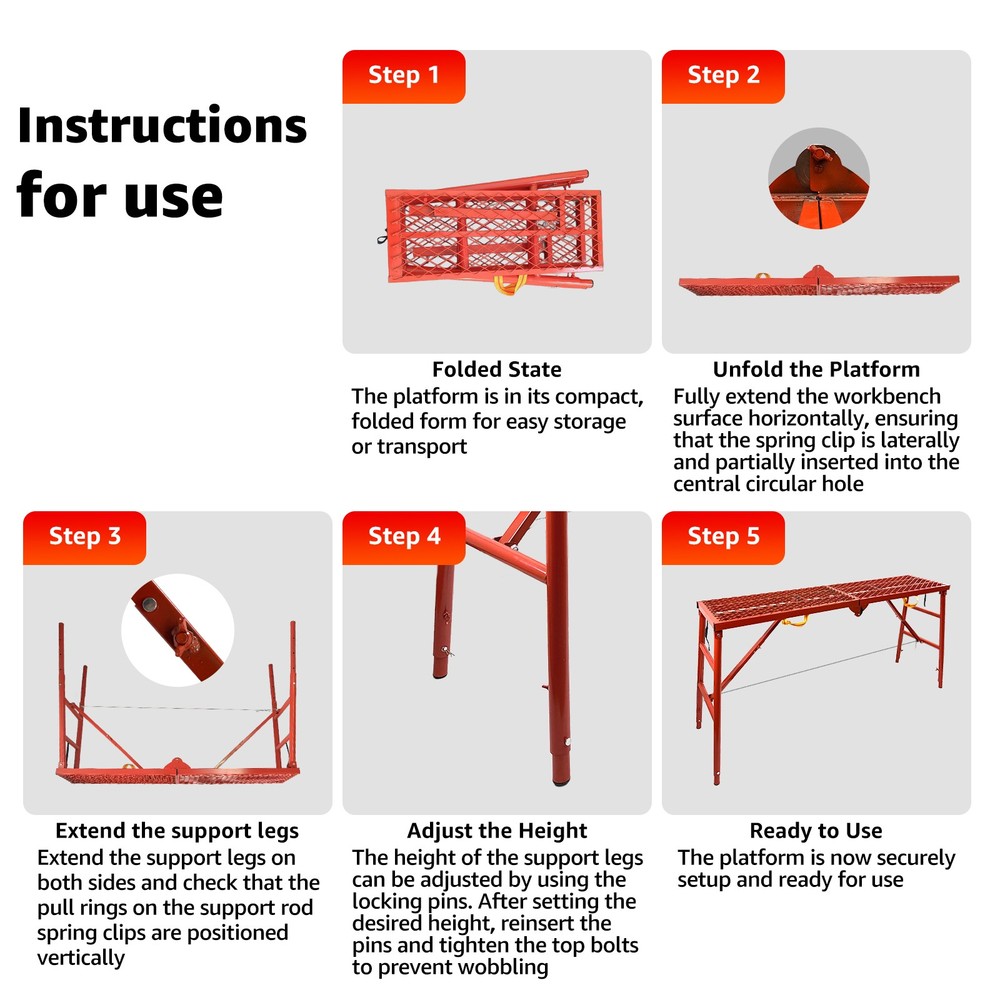 Instructions for use

Step 1

Folded State
The platform is in its compact, folded form for easy storage or transport

Step 2

Unfold the Platform
Fully extend the workbench surface horizontally, ensuring that the spring clip is laterally and partially inserted into the central circular hole

Step 3

Extend the support legs
Extend the support legs on both sides and check that the pull rings on the support rod spring clips are positioned vertically

Step 4

Adjust the Height
The height of the support legs can be adjusted by using the locking pins. After setting the desired height, reinsert the pins and tighten the top bolts to prevent wobbling

Step 5

Ready to Use
The platform is now securely setup and ready for use