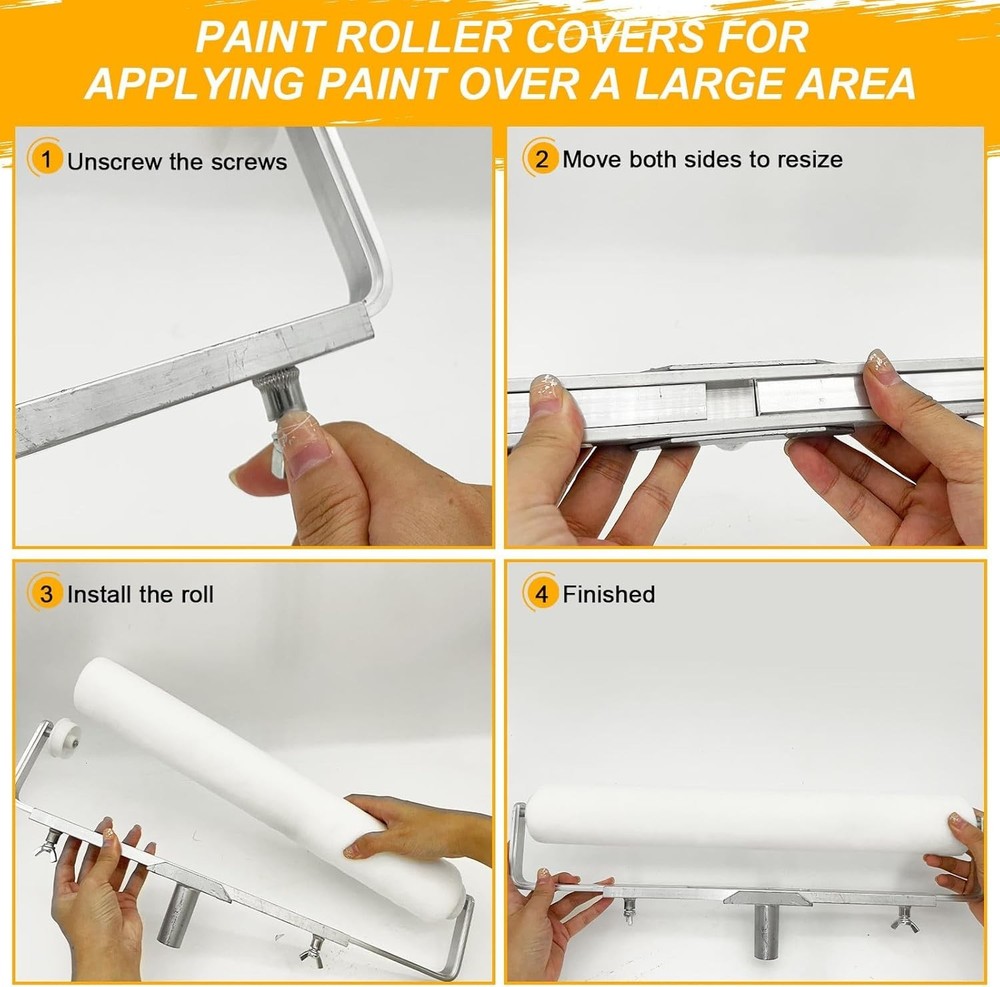 PAINT ROLLER COVERS FOR APPLYING PAINT OVER A LARGE AREA

1 Unscrew the screws

2 Move both sides to resize

3 Install the roll

4 Finished