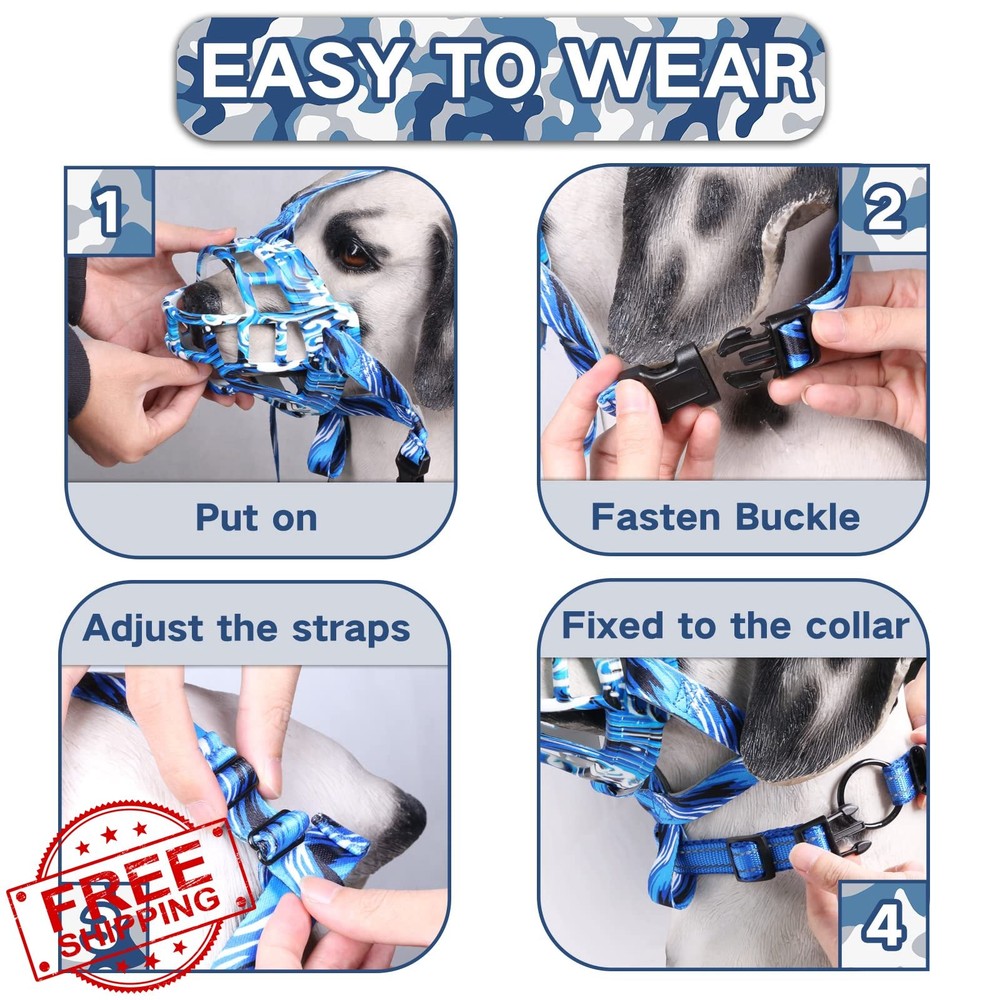 EASY TO WEAR

1

Put on

2

Fasten Buckle

Adjust the straps

3

FREE SHIPPING

Fixed to the collar

4