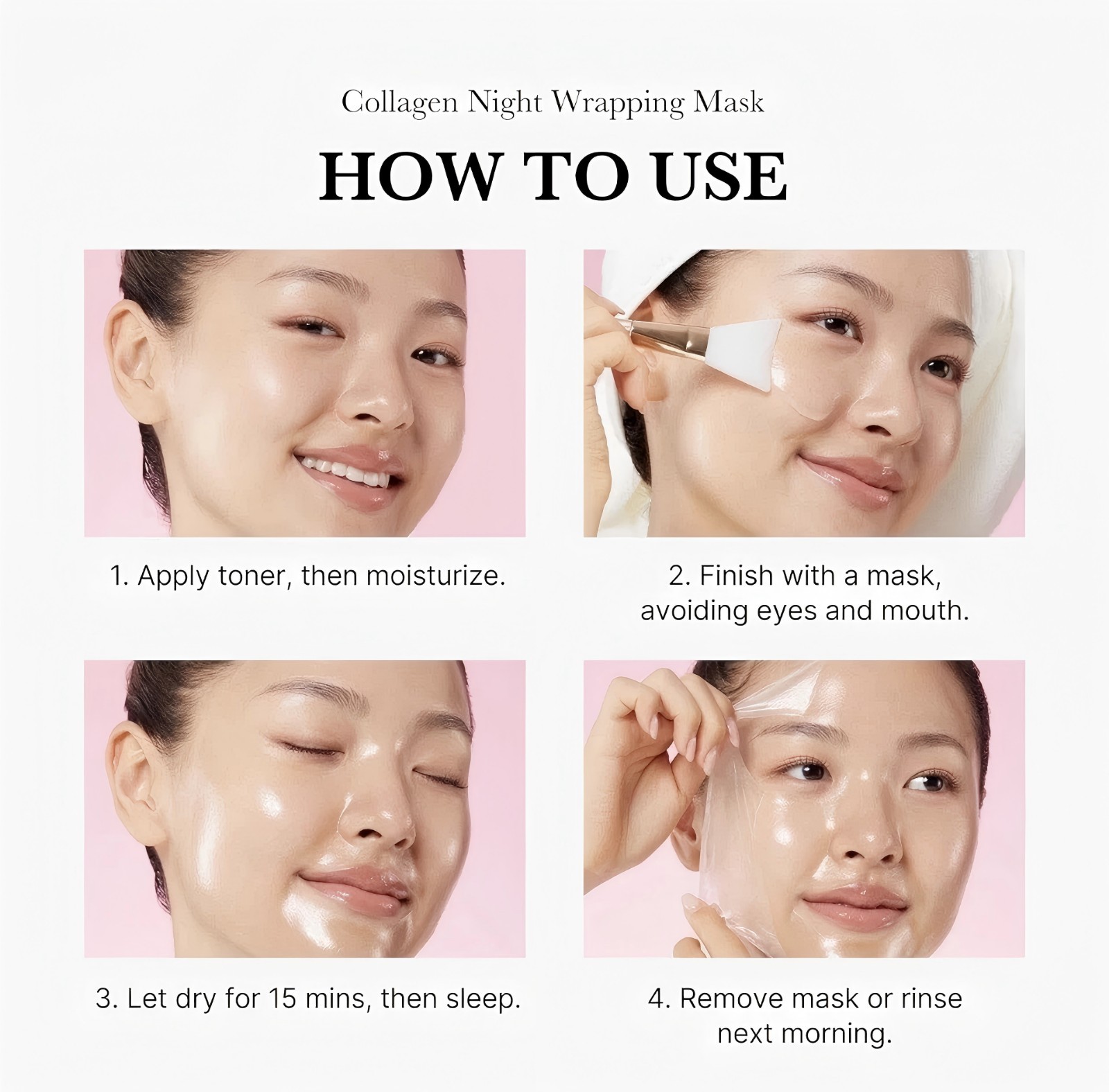 Collagen Night Wrapping Mask

HOW TO USE

1. Apply toner, then moisturize.

2. Finish with a mask, avoiding eyes and mouth.

3. Let dry for 15 mins, then sleep.

4. Remove mask or rinse next morning.