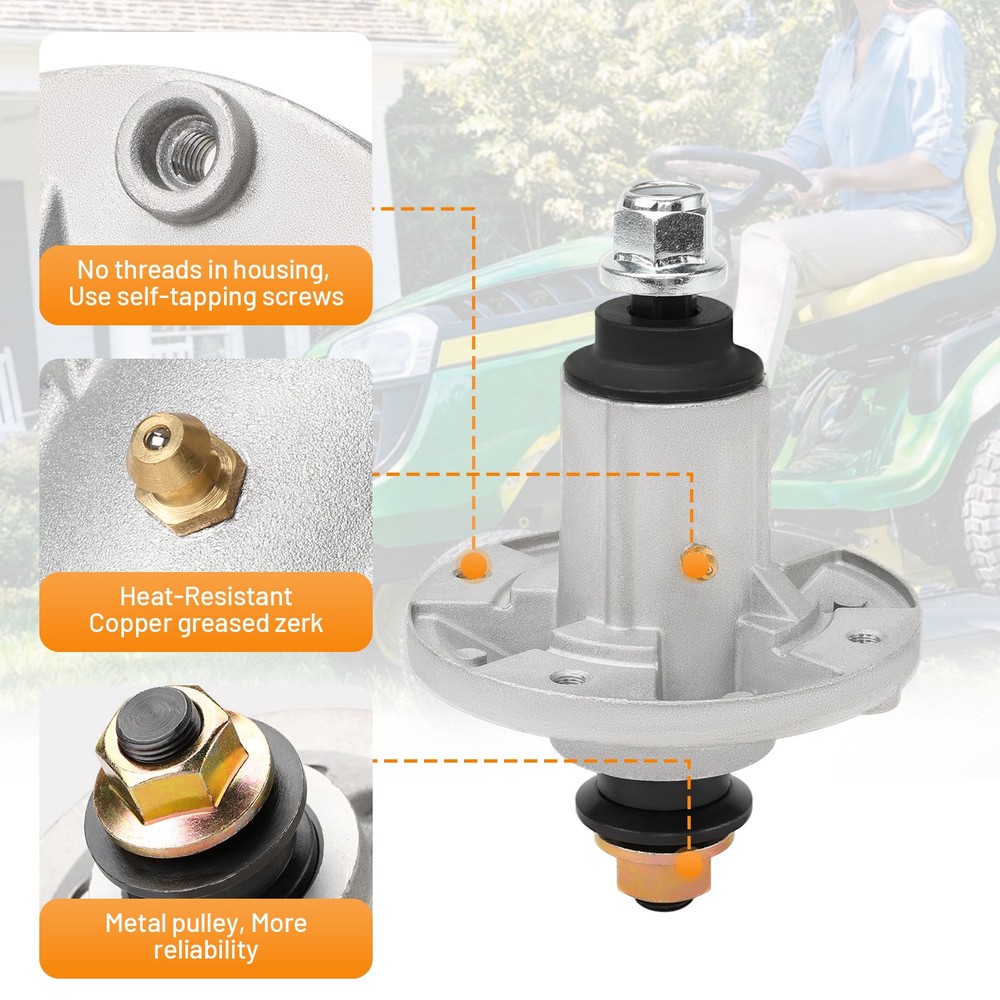 No threads in housing, Use self-tapping screws

Heat-Resistant Copper greased zerk

Metal pulley, More reliability