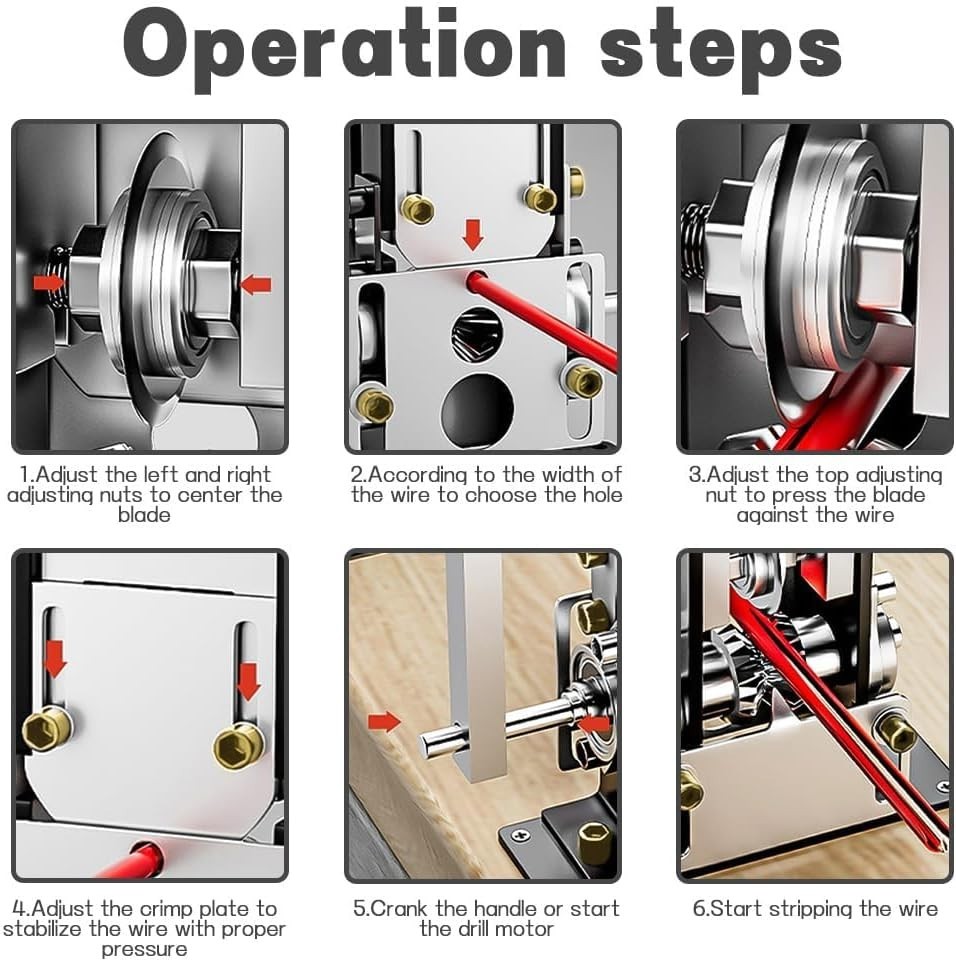 Operation steps

1.Adjust the left and right adjusting nuts to center the blade

2.According to the width of the wire to choose the hole

3.Adjust the top adjusting nut to press the blade against the wire

4.Adjust the crimp plate to stabilize the wire with proper pressure

5.Crank the handle or start the drill motor

6.Start stripping the wire