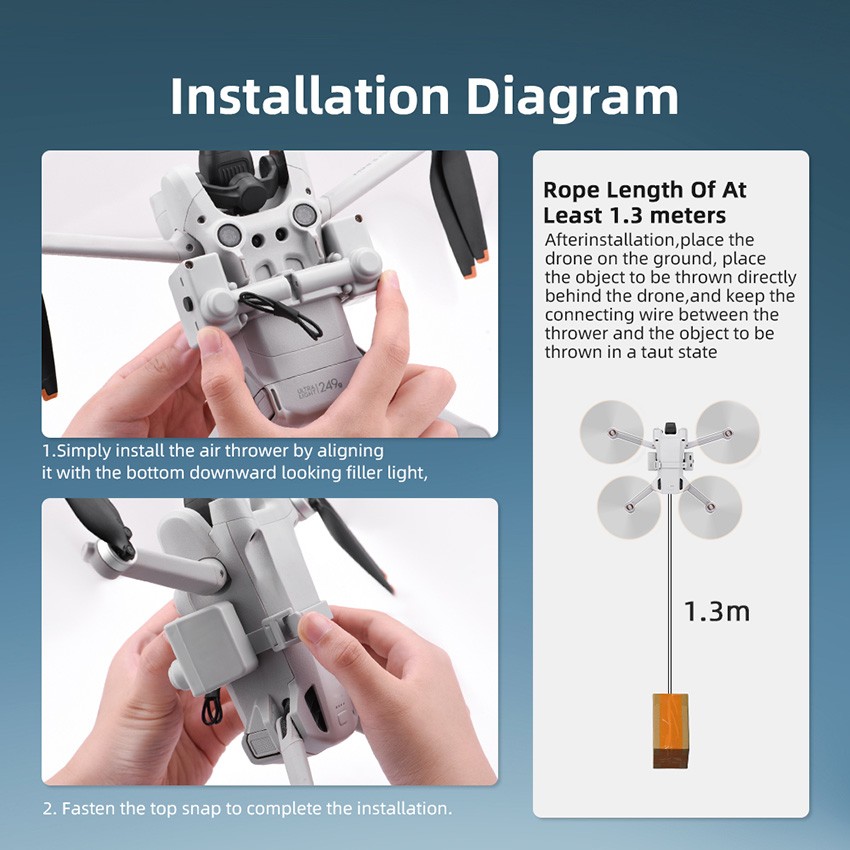 Installation Diagram

ULTRA LIGHT 249g

1.Simply install the air thrower by aligning it with the bottom downward looking filler light,

2. Fasten the top snap to complete the installation.

Rope Length Of At Least 1.3 meters

Afterinstallation,place the drone on the ground, place the object to be thrown directly behind the drone,and keep the connecting wire between the thrower and the object to be thrown in a taut state

1.3m