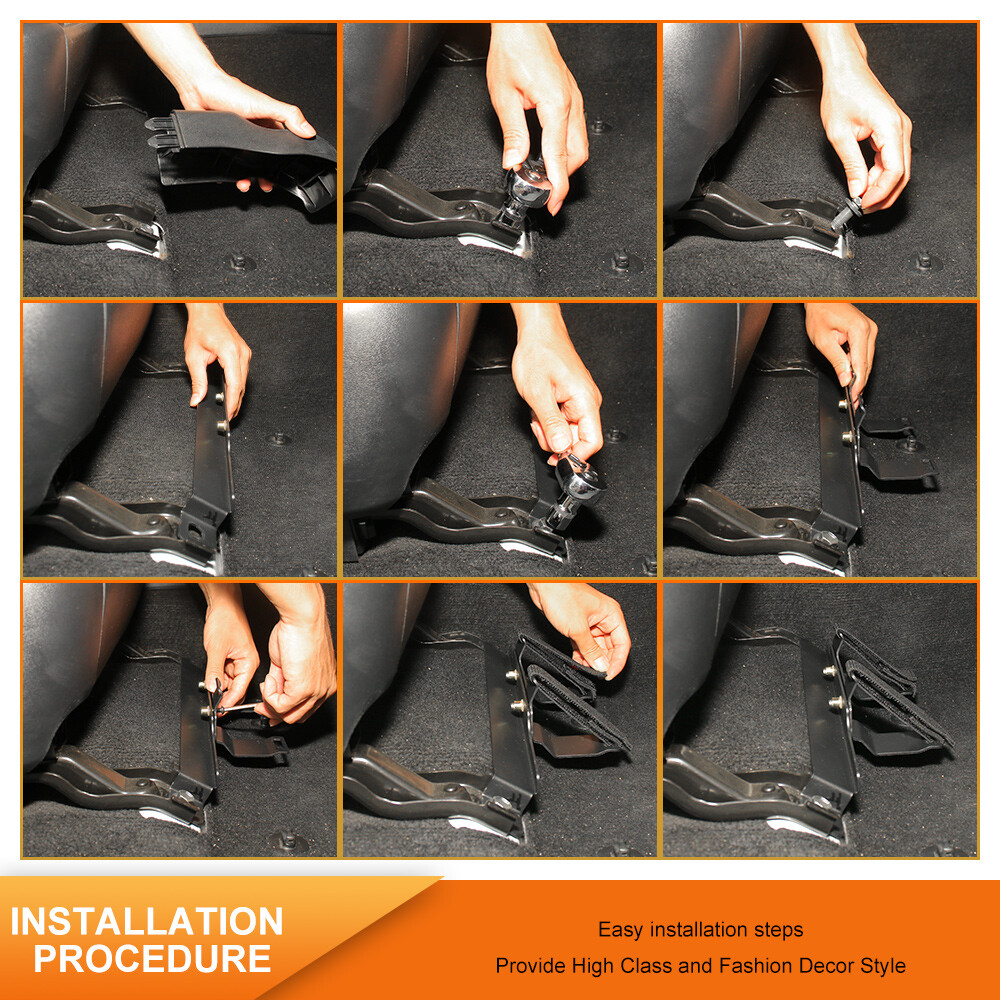 INSTALLATION PROCEDURE

Easy installation steps

Provide High Class and Fashion Decor Style