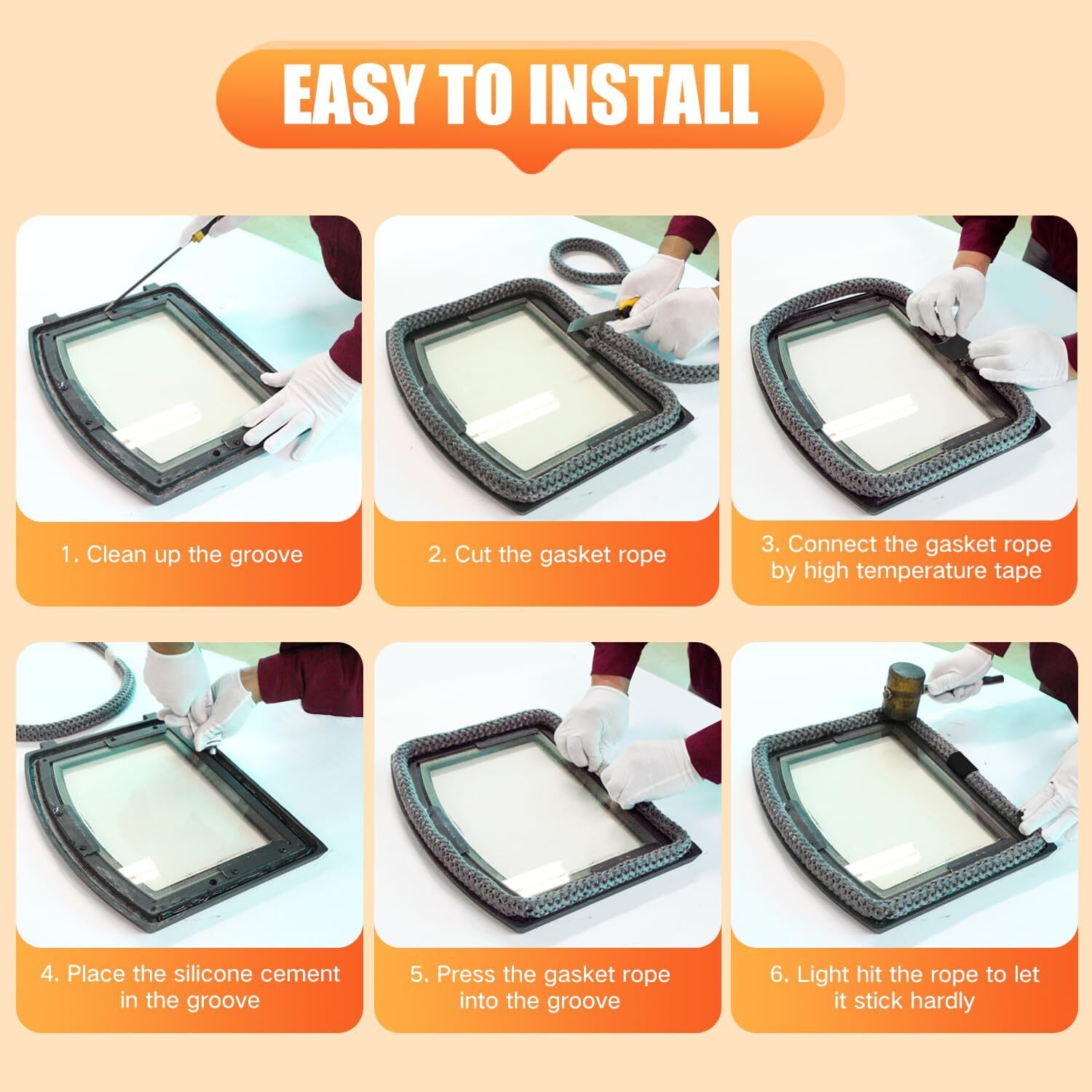 EASY TO INSTALL

1. Clean up the groove

2. Cut the gasket rope

3. Connect the gasket rope by high temperature tape

4. Place the silicone cement in the groove

5. Press the gasket rope into the groove

6. Light hit the rope to let it stick hardly