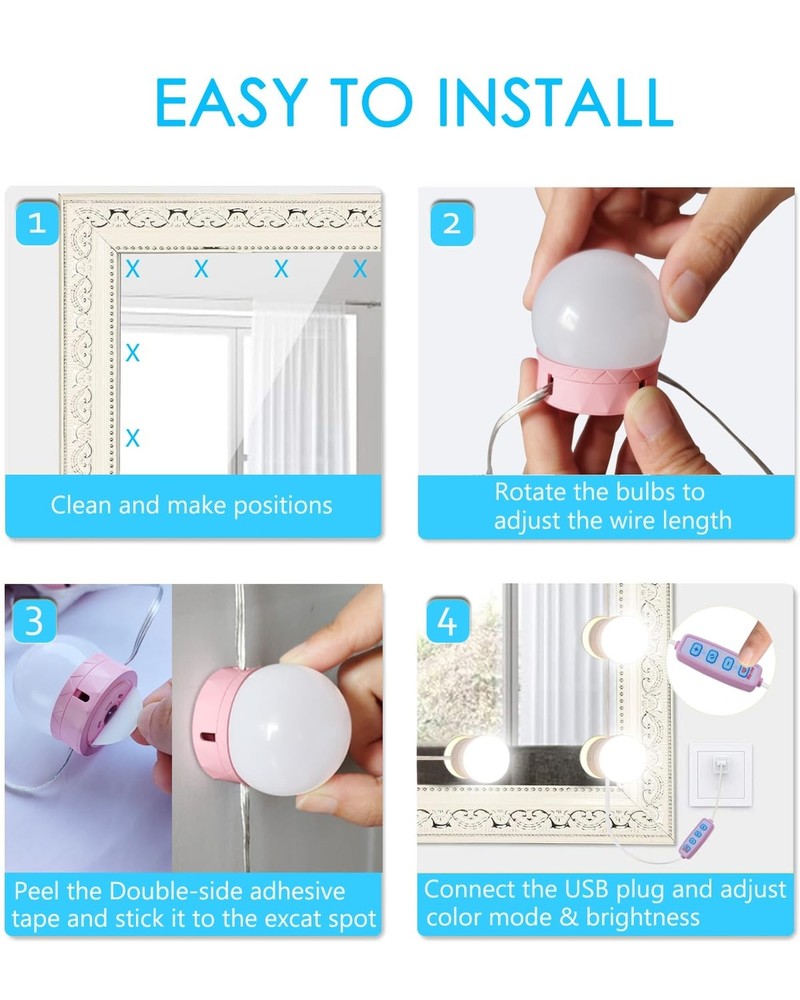 EASY TO INSTALL

1

X X X X

X

X

Clean and make positions

2

Rotate the bulbs to adjust the wire length

3

Peel the Double-side adhesive tape and stick it to the excat spot

4

Connect the USB plug and adjust color mode & brightness