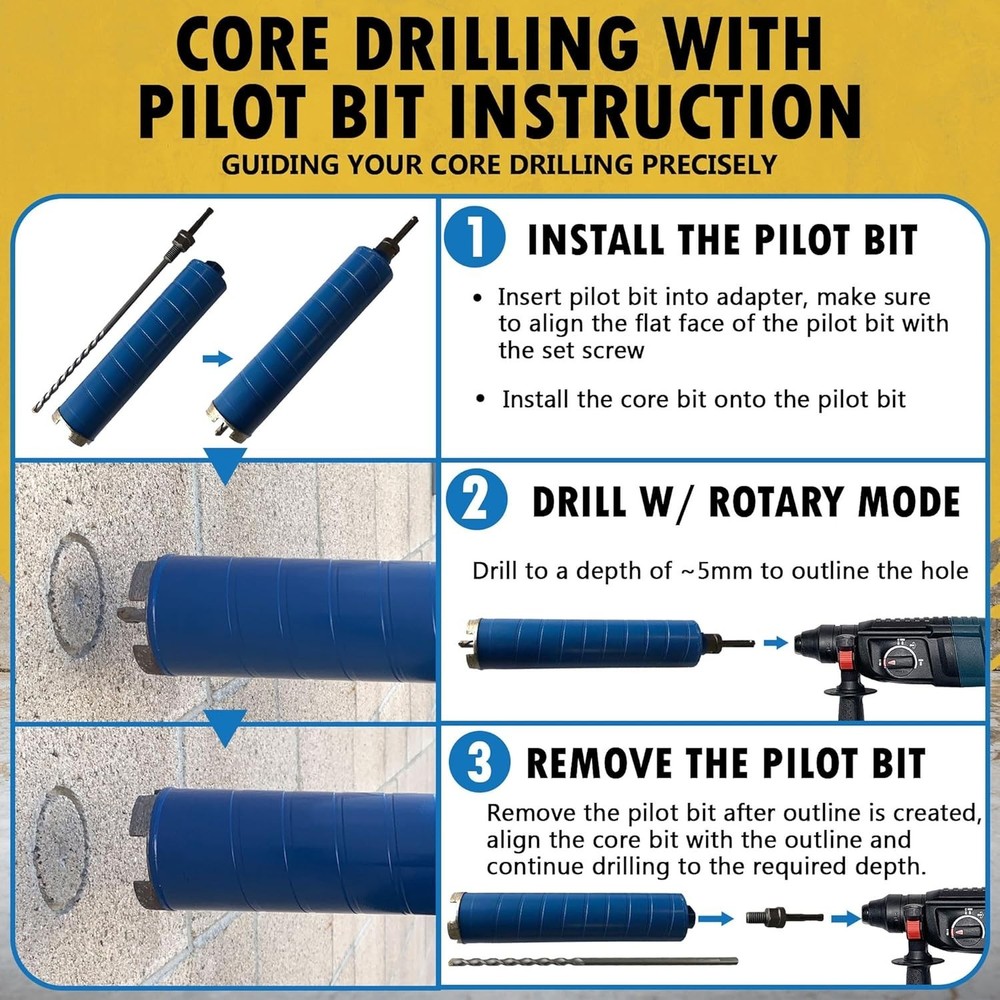 CORE DRILLING WITH PILOT BIT INSTRUCTION

GUIDING YOUR CORE DRILLING PRECISELY

1 INSTALL THE PILOT BIT

• Insert pilot bit into adapter, make sure to align the flat face of the pilot bit with the set screw

• Install the core bit onto the pilot bit

2 DRILL W/ ROTARY MODE

Drill to a depth of ~5mm to outline the hole

3 REMOVE THE PILOT BIT

Remove the pilot bit after outline is created, align the core bit with the outline and continue drilling to the required depth.