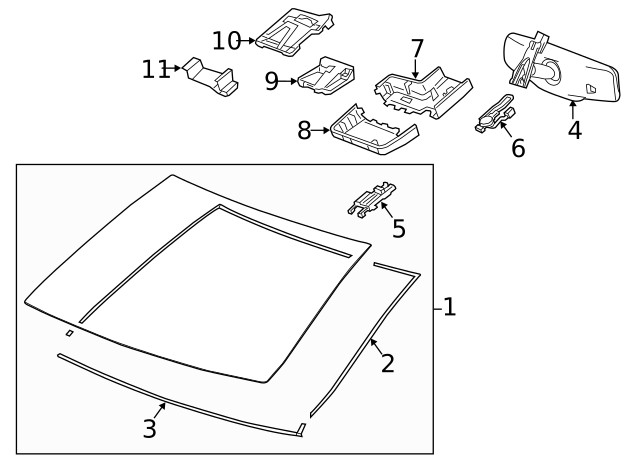 10
11
9
7
8
6
4
5
1
2
3