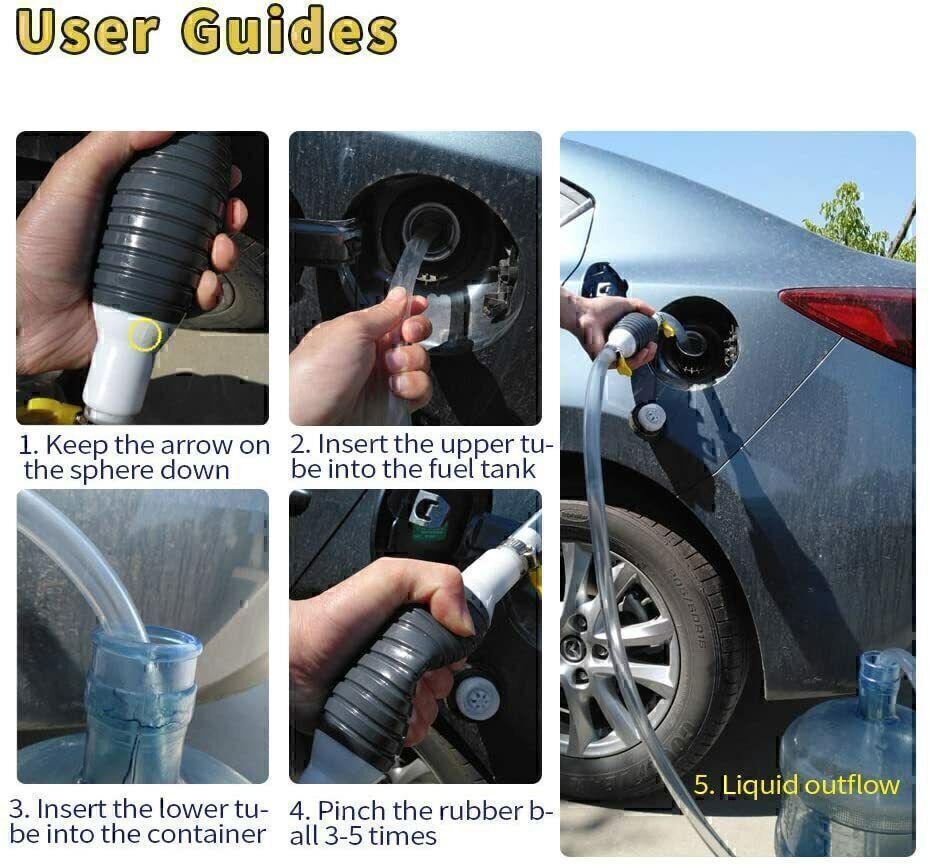 User Guides

1. Keep the arrow on the sphere down

2. Insert the upper tube into the fuel tank

3. Insert the lower tube into the container

4. Pinch the rubber ball 3-5 times

5. Liquid outflow