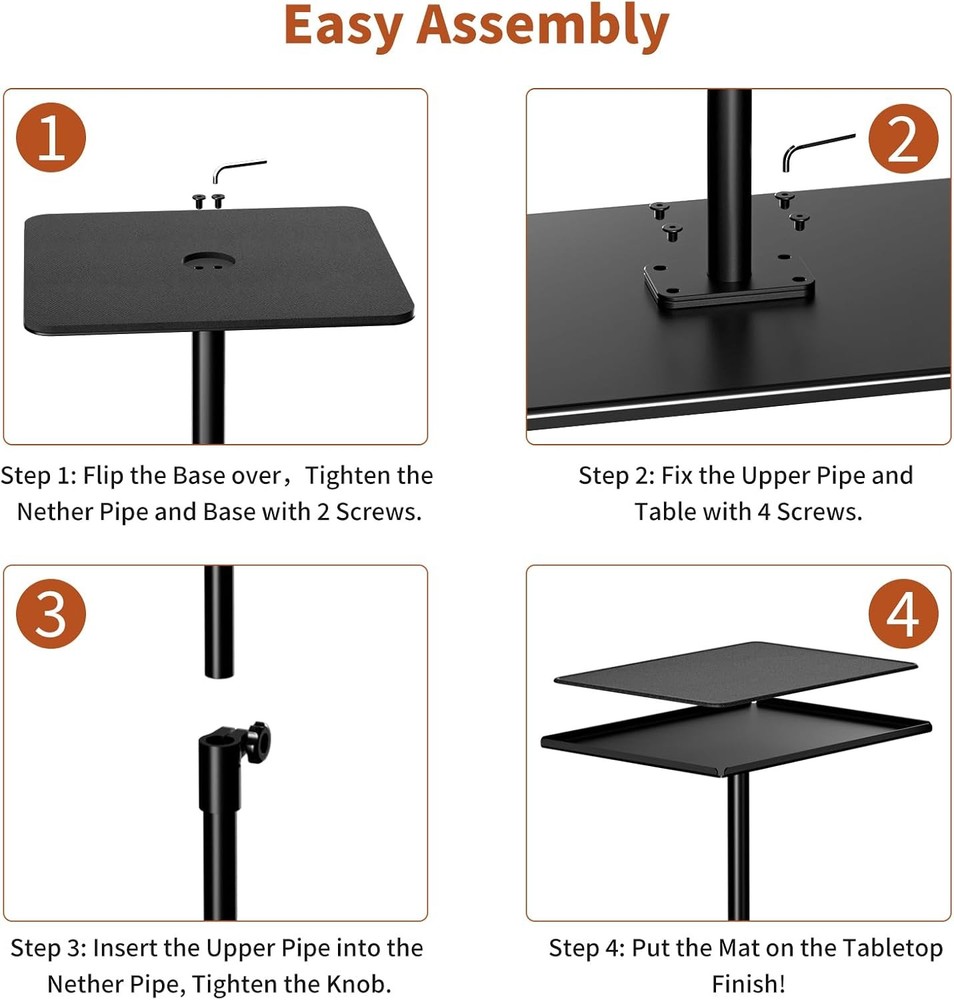 Easy Assembly

1

Step 1: Flip the Base over，Tighten the Nether Pipe and Base with 2 Screws.

2

Step 2: Fix the Upper Pipe and Table with 4 Screws.

3

Step 3: Insert the Upper Pipe into the Nether Pipe, Tighten the Knob.

4

Step 4: Put the Mat on the Tabletop Finish!