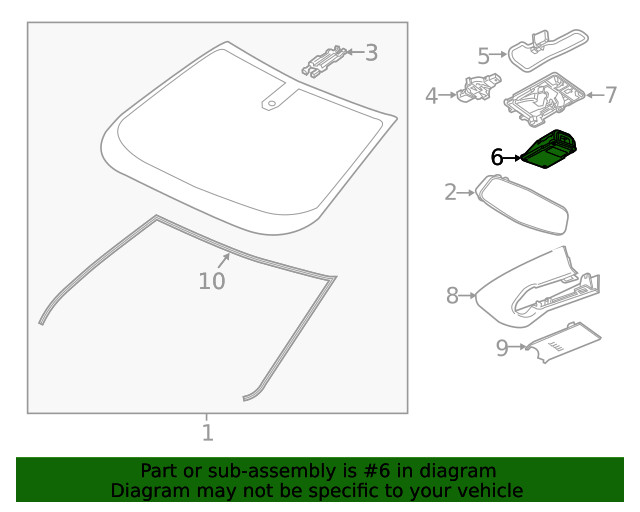 3
5
4
7
6
2
10
8
9
1

Part or sub-assembly is #6 in diagram
Diagram may not be specific to your vehicle