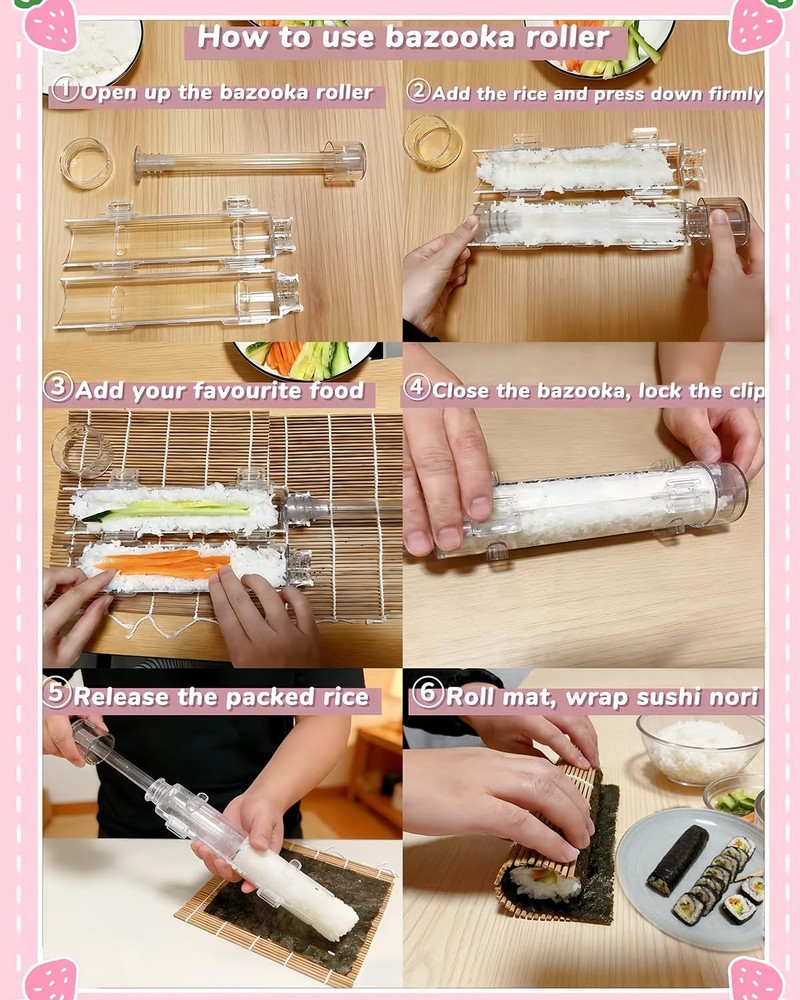 How to use bazooka roller

①Open up the bazooka roller

②Add the rice and press down firmly

③Add your favourite food

④Close the bazooka, lock the clip

⑤Release the packed rice

⑥Roll mat, wrap sushi nori