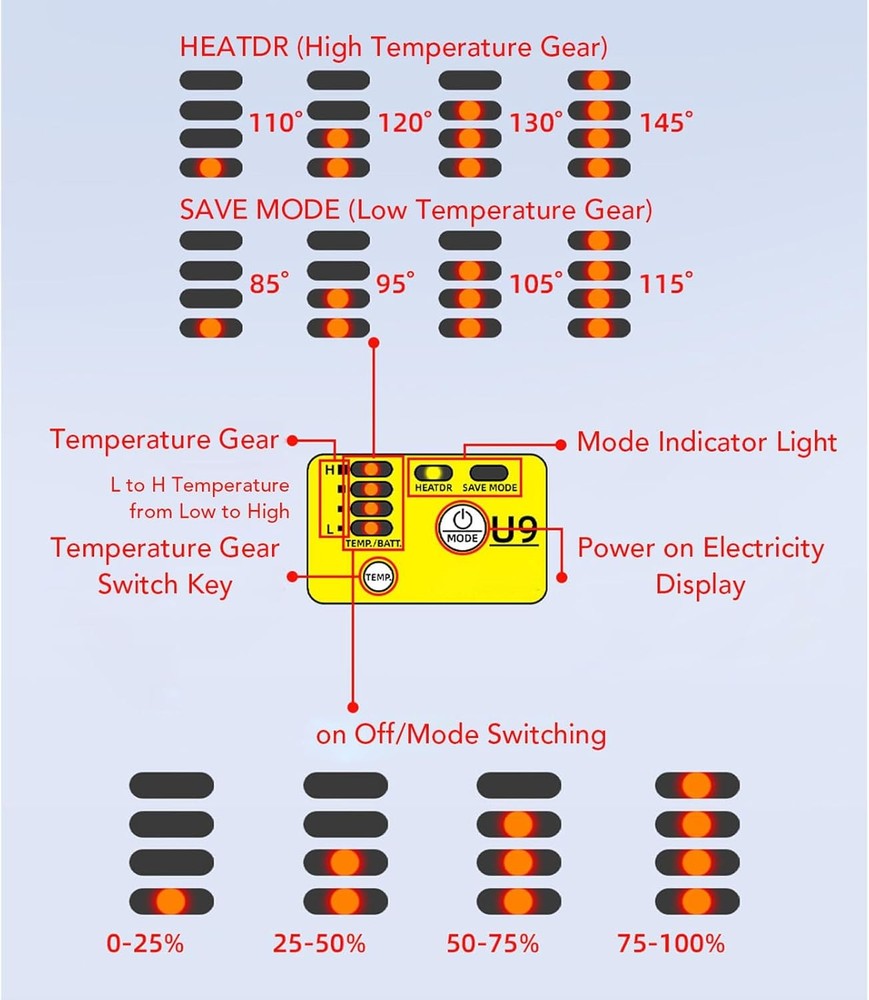 HEATDR (High Temperature Gear)

110° 120° 130° 145°

SAVE MODE (Low Temperature Gear)

85° 95° 105° 115°

Temperature Gear

L to H Temperature from Low to High

Temperature Gear Switch Key

Mode Indicator Light

Power on Electricity Display

H

L

TEMP./BATT.

HEATDR

SAVE MODE

MODE

U9

TEMP.

on Off/Mode Switching

0-25% 25-50% 50-75% 75-100%