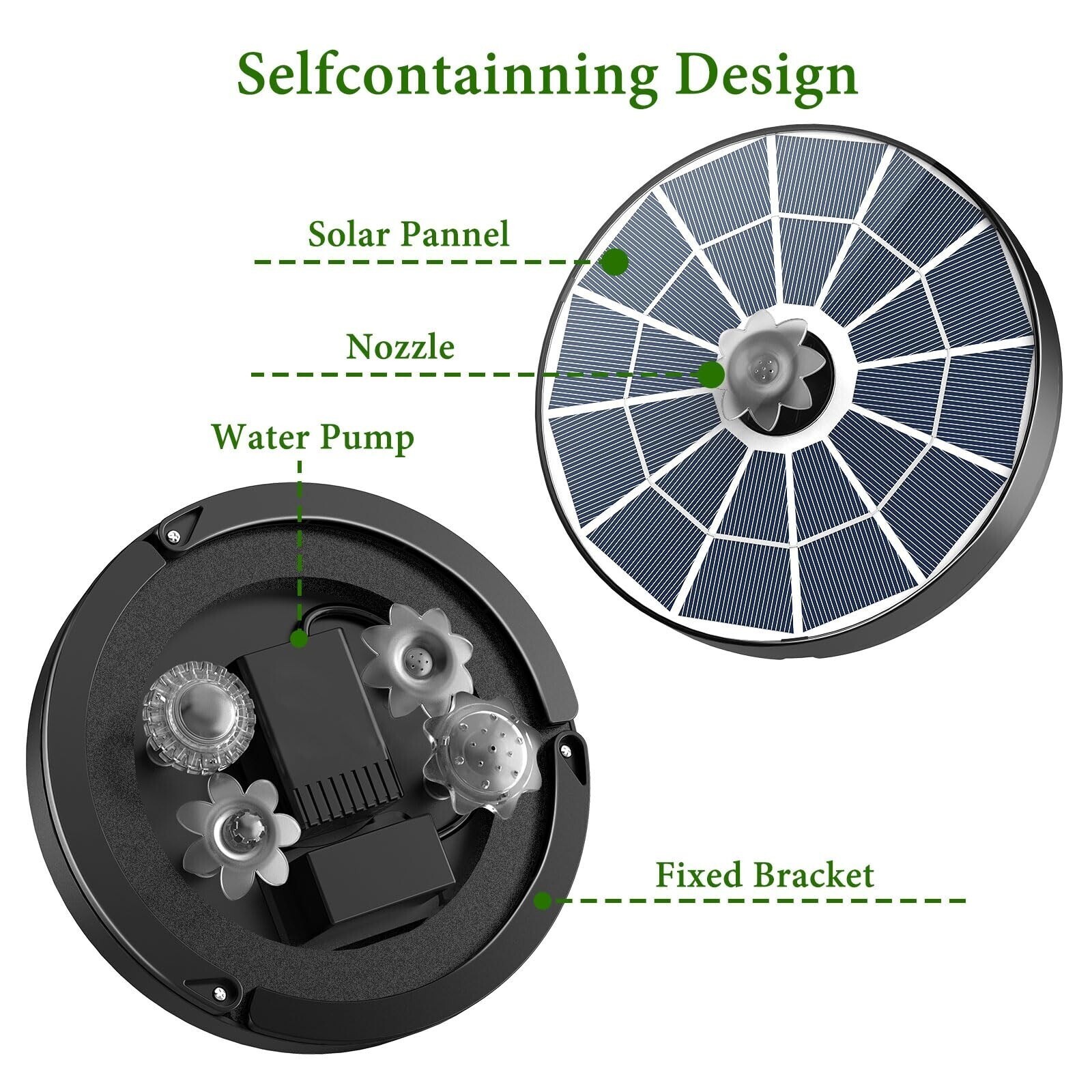 Selfcontainning Design

Solar Pannel

Nozzle

Water Pump

Fixed Bracket