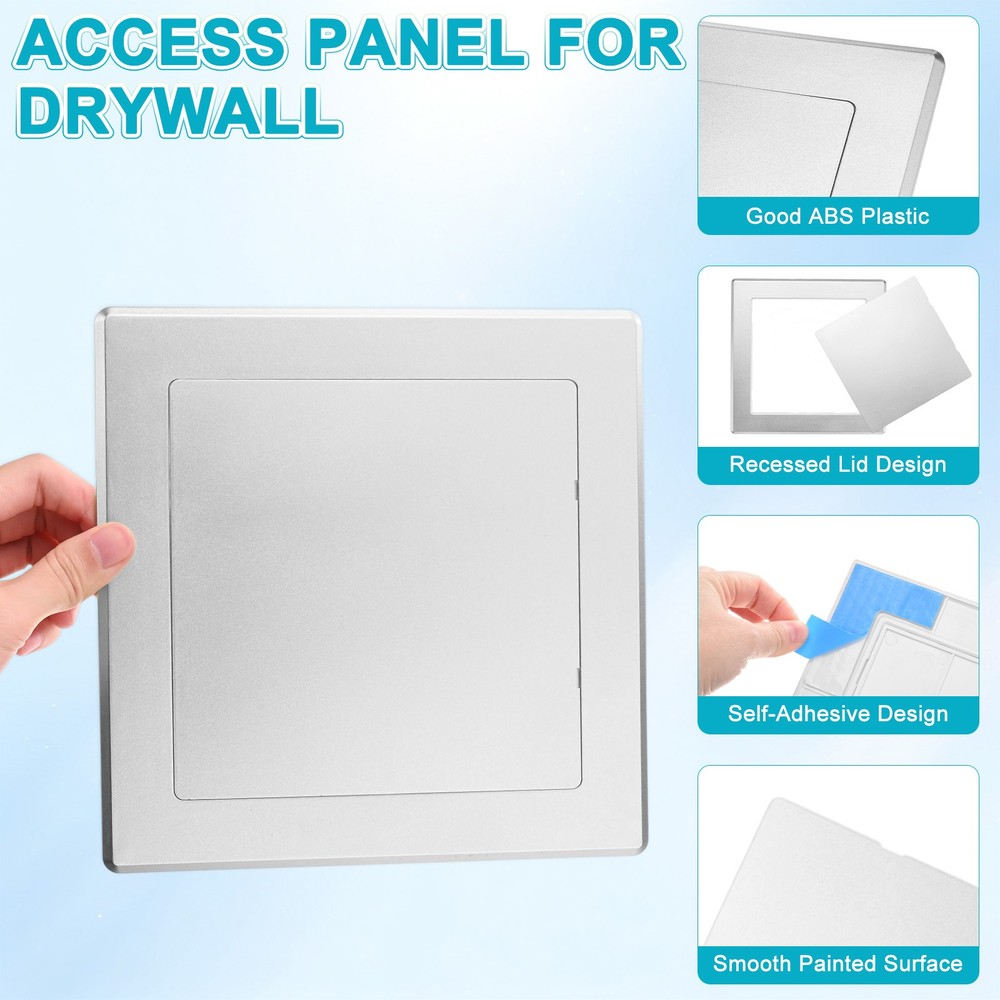 ACCESS PANEL FOR DRYWALL

Good ABS Plastic

Recessed Lid Design

Self-Adhesive Design

Smooth Painted Surface