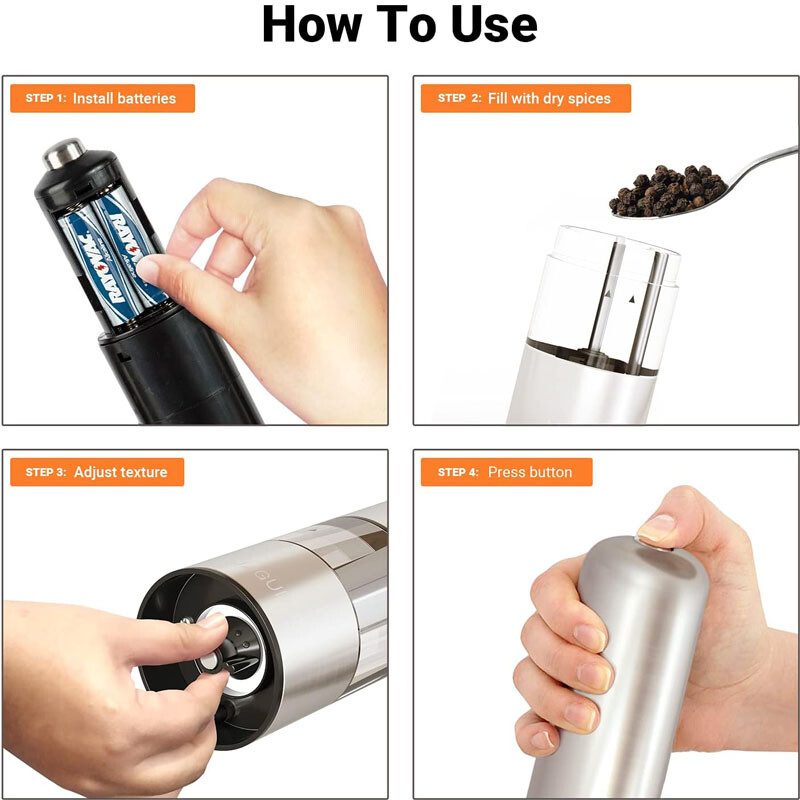 How To Use

STEP 1: Install batteries

RAYOVAC
RAYOVAC

STEP 2: Fill with dry spices

STEP 3: Adjust texture

STEP 4: Press button