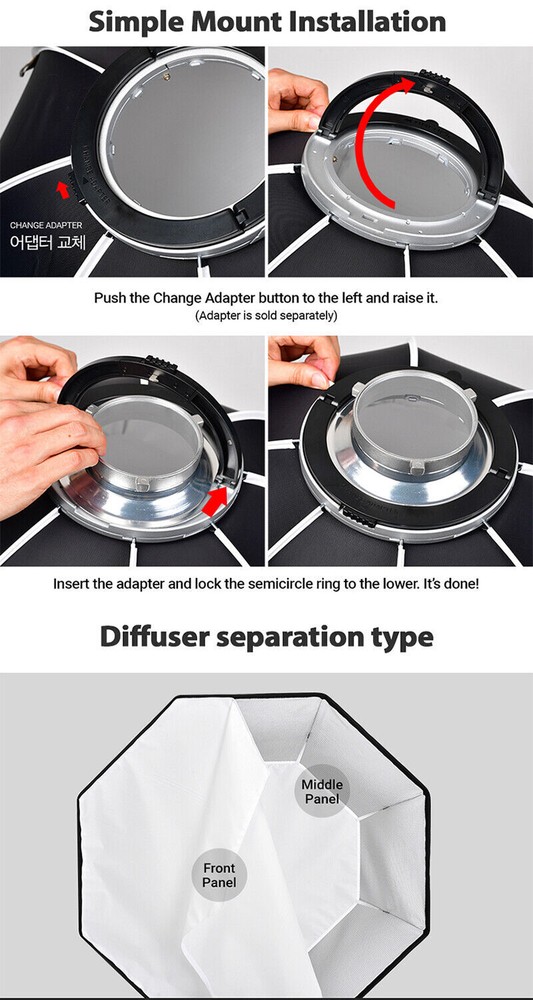 Simple Mount Installation

CHANGE ADAPTER
어댑터 교체

Push the Change Adapter button to the left and raise it.
(Adapter is sold separately)

Insert the adapter and lock the semicircle ring to the lower. It's done!

Diffuser separation type

Middle Panel

Front Panel