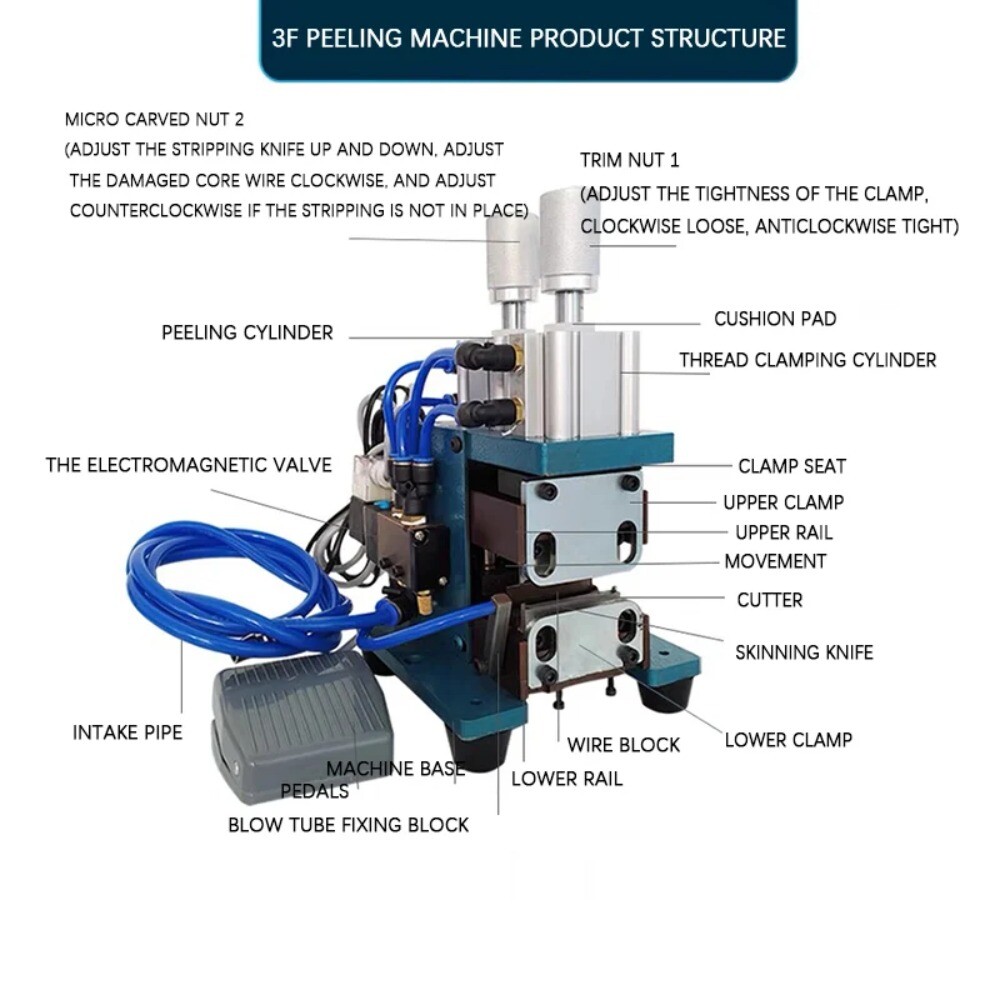 3F PEELING MACHINE PRODUCT STRUCTURE

MICRO CARVED NUT 2
(ADJUST THE STRIPPING KNIFE UP AND DOWN, ADJUST THE DAMAGED CORE WIRE CLOCKWISE, AND ADJUST COUNTERCLOCKWISE IF THE STRIPPING IS NOT IN PLACE)

TRIM NUT 1
(ADJUST THE TIGHTNESS OF THE CLAMP, CLOCKWISE LOOSE, ANTICLOCKWISE TIGHT)

PEELING CYLINDER

CUSHION PAD

THREAD CLAMPING CYLINDER

THE ELECTROMAGNETIC VALVE

CLAMP SEAT

UPPER CLAMP

UPPER RAIL

MOVEMENT

CUTTER

SKINNING KNIFE

INTAKE PIPE

LOWER CLAMP

WIRE BLOCK

MACHINE BASE

PEDALS

LOWER RAIL

BLOW TUBE FIXING BLOCK