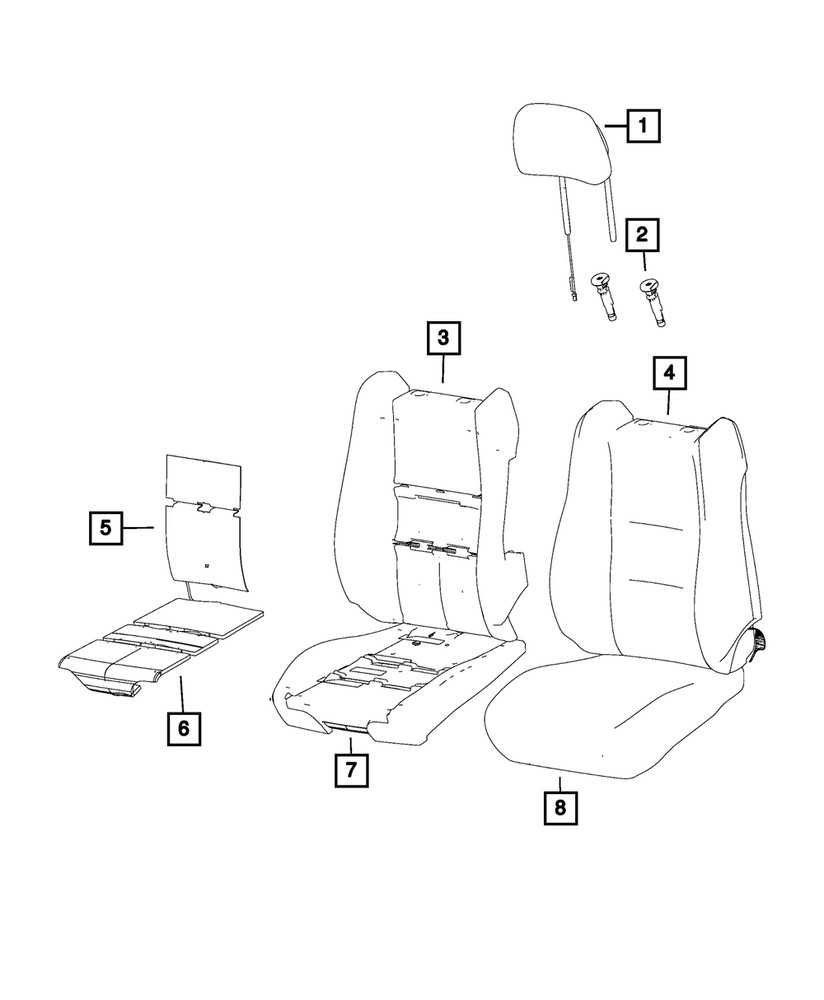 1
2
3
4
5
6
7
8