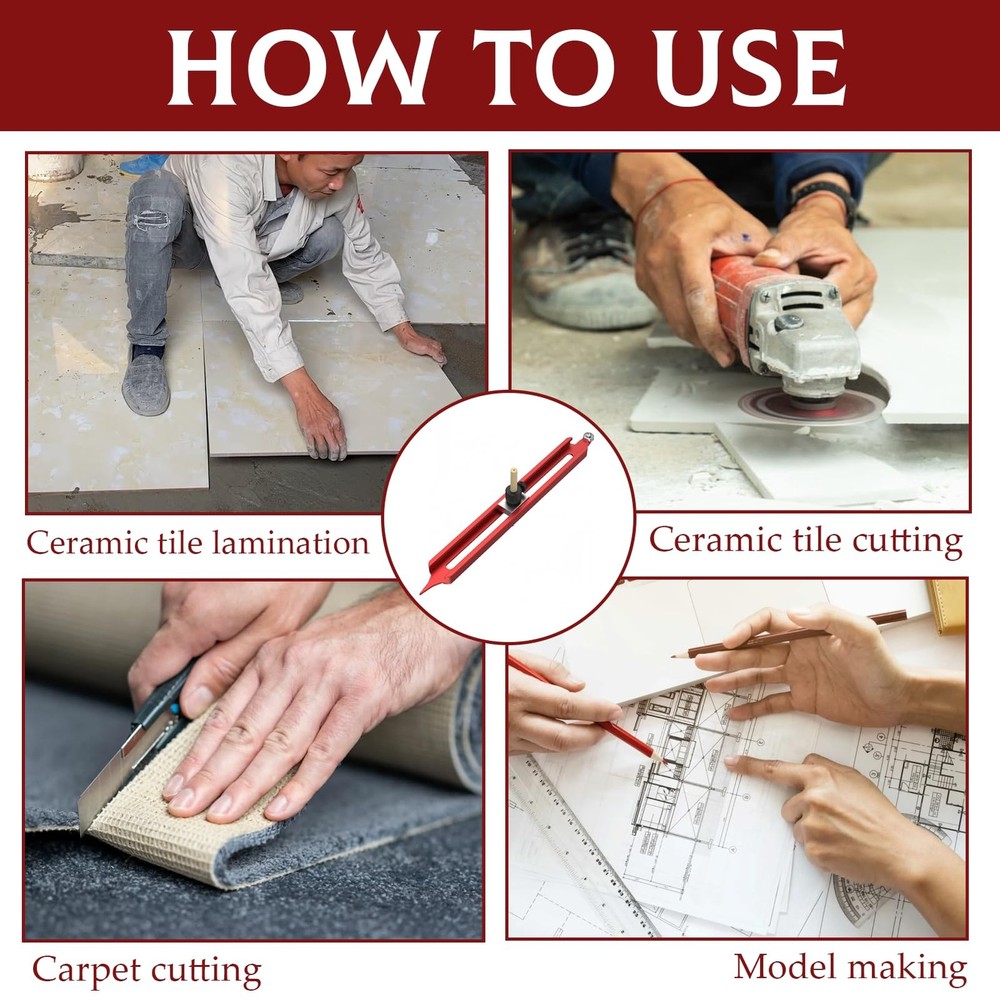 HOW TO USE

Ceramic tile lamination

Ceramic tile cutting

Carpet cutting

Model making