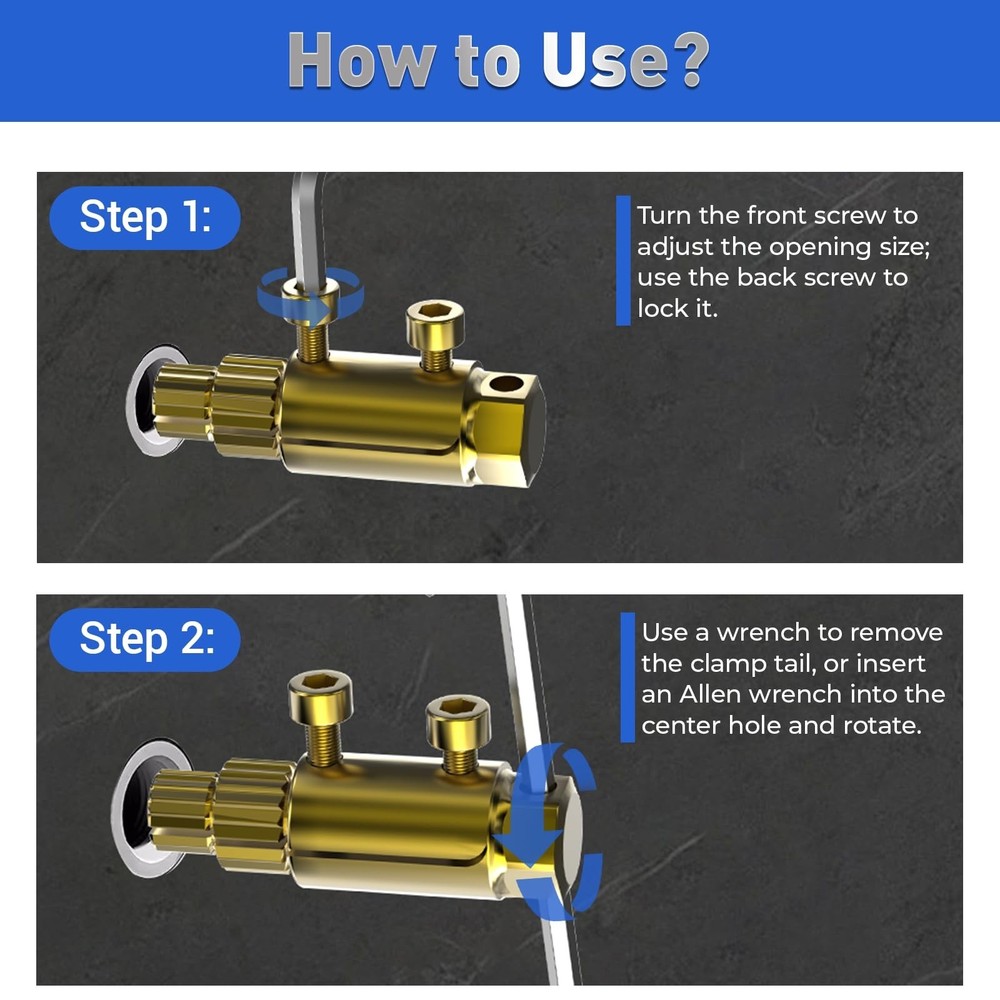 How to Use?

Step 1:

Turn the front screw to adjust the opening size; use the back screw to lock it.

Step 2:

Use a wrench to remove the clamp tail, or insert an Allen wrench into the center hole and rotate.