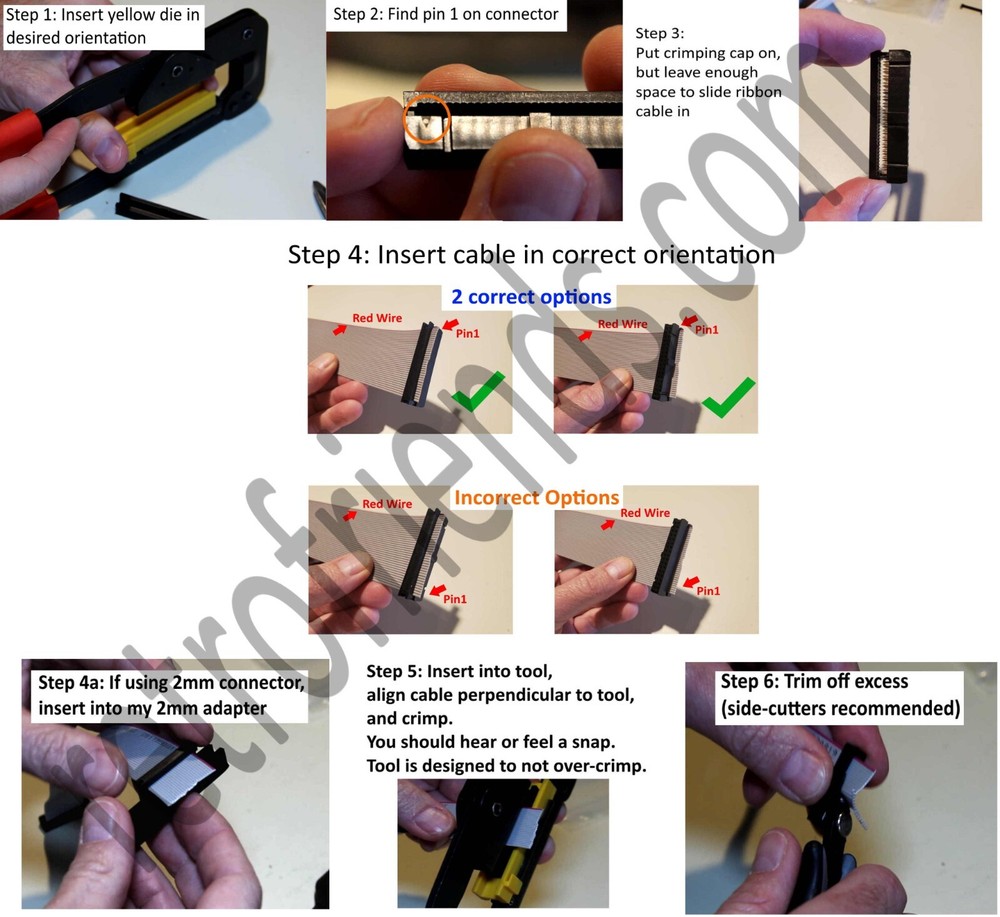 Step 1: Insert yellow die in desired orientation

Step 2: Find pin 1 on connector

Step 3:
Put crimping cap on, but leave enough space to slide ribbon cable in

Step 4: Insert cable in correct orientation

2 correct options

Red Wire
Pin1

Red Wire
Pin1

Incorrect Options

Red Wire
Pin1

Red Wire
Pin1

Step 4a: If using 2mm connector, insert into my 2mm adapter

Step 5: Insert into tool, align cable perpendicular to tool, and crimp.
You should hear or feel a snap.
Tool is designed to not over-crimp.

Step 6: Trim off excess (side-cutters recommended)

retrofriends.com