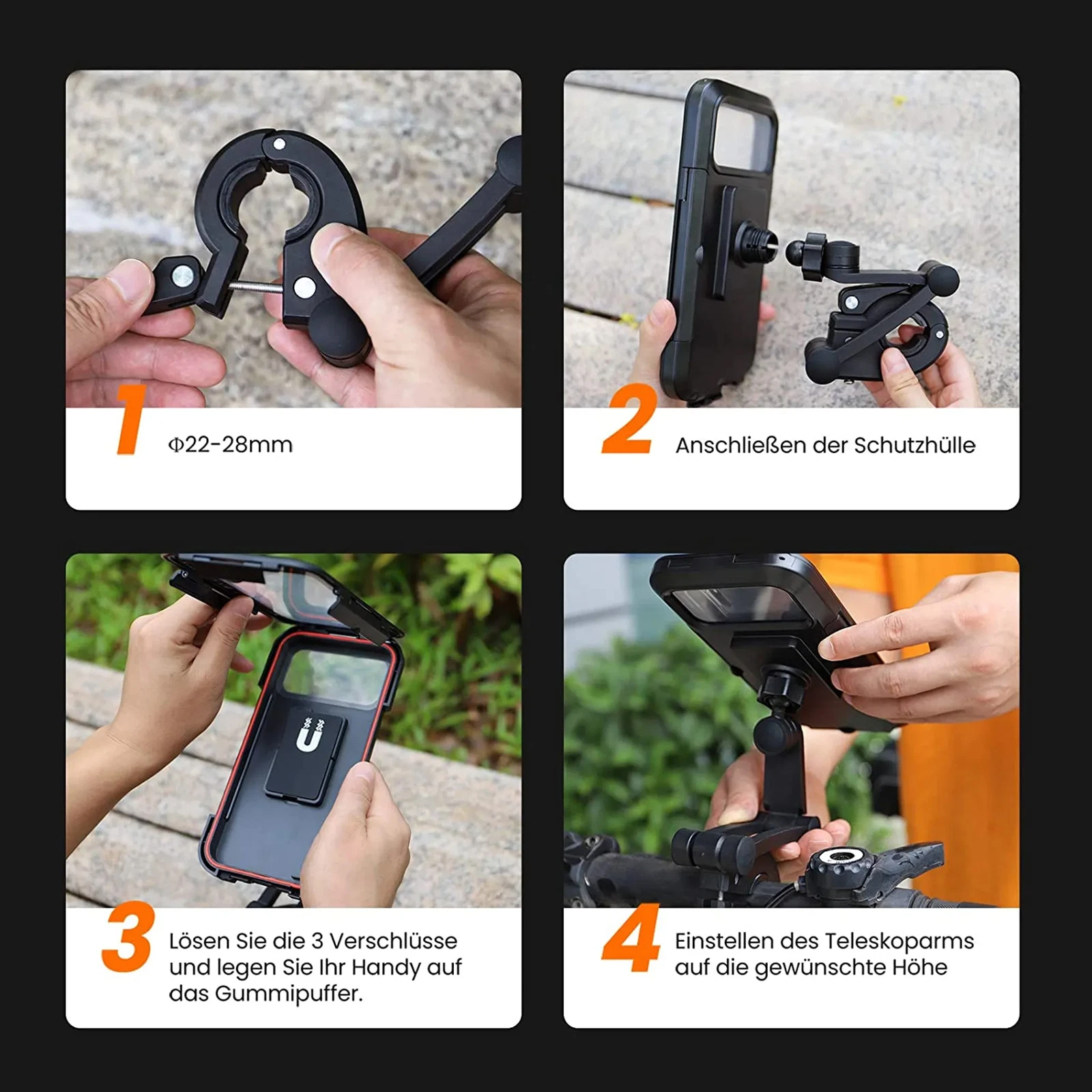 1

Φ22-28mm

2

Anschließen der Schutzhülle

3

Lösen Sie die 3 Verschlüsse und legen Sie Ihr Handy auf das Gummipuffer.

4

Einstellen des Teleskoparms auf die gewünschte Höhe