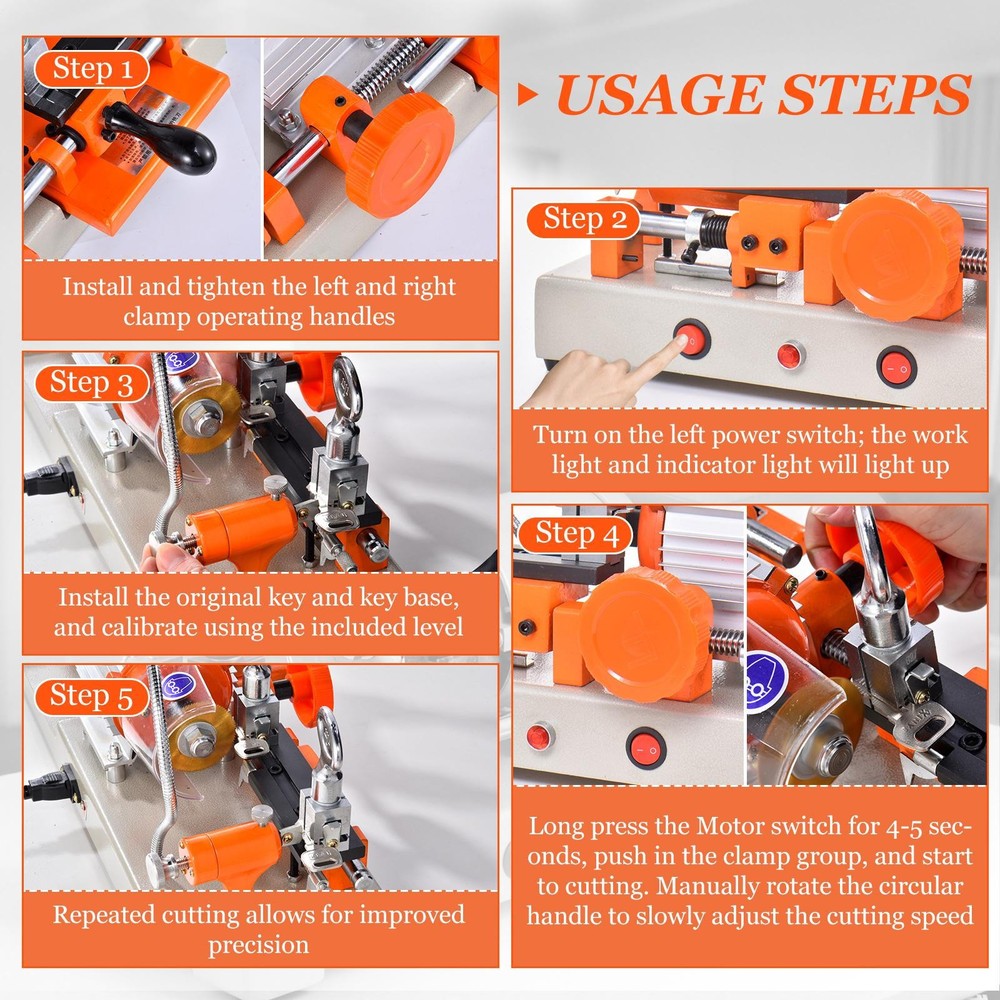 USAGE STEPS

Step 1

Install and tighten the left and right clamp operating handles

Step 2

Turn on the left power switch; the work light and indicator light will light up

Step 3

Install the original key and key base, and calibrate using the included level

Step 4

Long press the Motor switch for 4-5 seconds, push in the clamp group, and start to cutting. Manually rotate the circular handle to slowly adjust the cutting speed

Step 5

Repeated cutting allows for improved precision