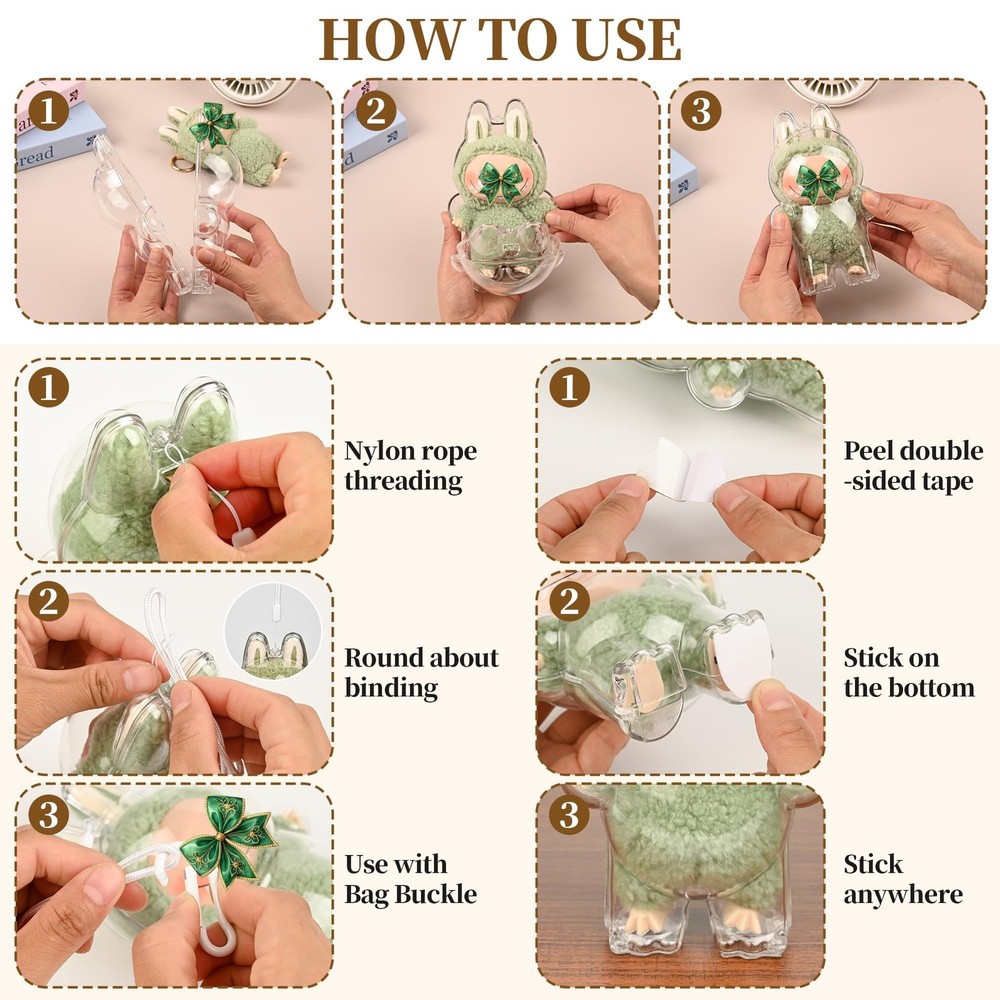 HOW TO USE

1

read

2

3

1

Nylon rope threading

2

Round about binding

3

Use with Bag Buckle

1

Peel double -sided tape

2

Stick on the bottom

3

Stick anywhere