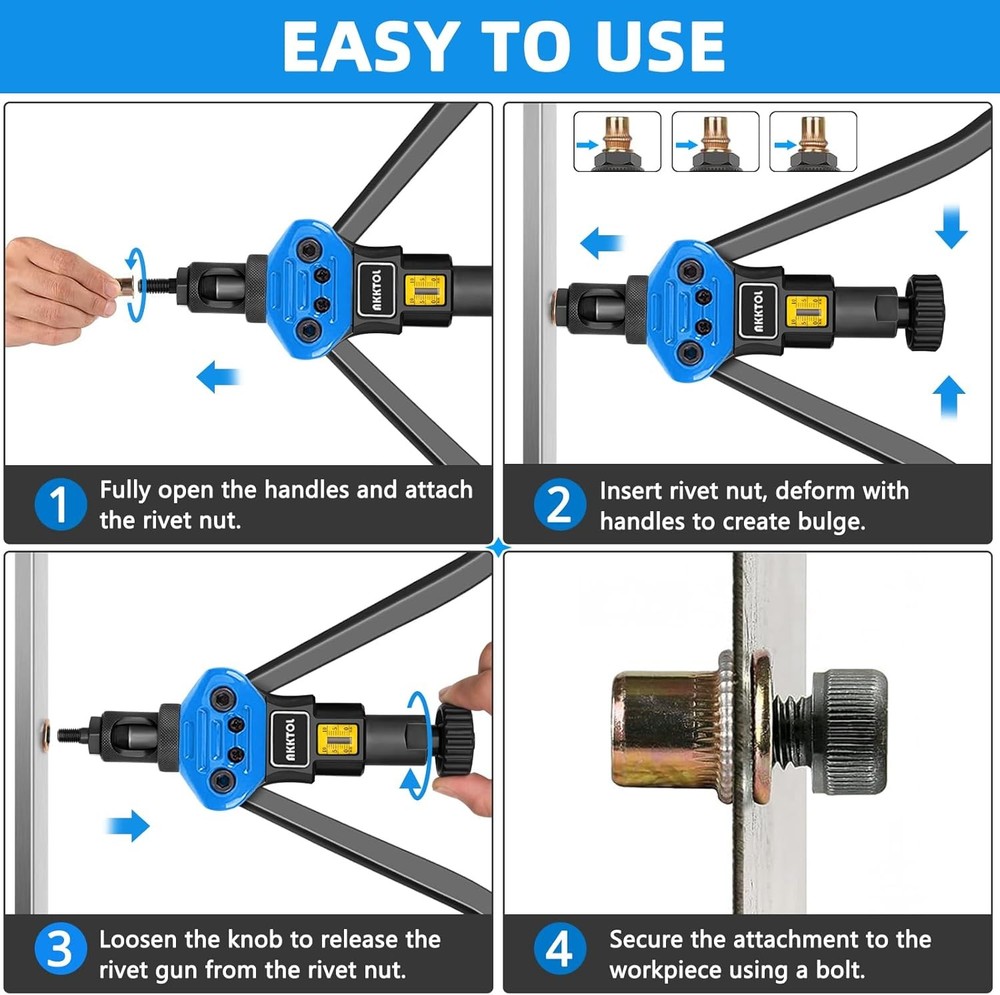 EASY TO USE

AKKTOL

1 Fully open the handles and attach the rivet nut.

AKKTOL

2 Insert rivet nut, deform with handles to create bulge.

AKKTOL

3 Loosen the knob to release the rivet gun from the rivet nut.

4 Secure the attachment to the workpiece using a bolt.